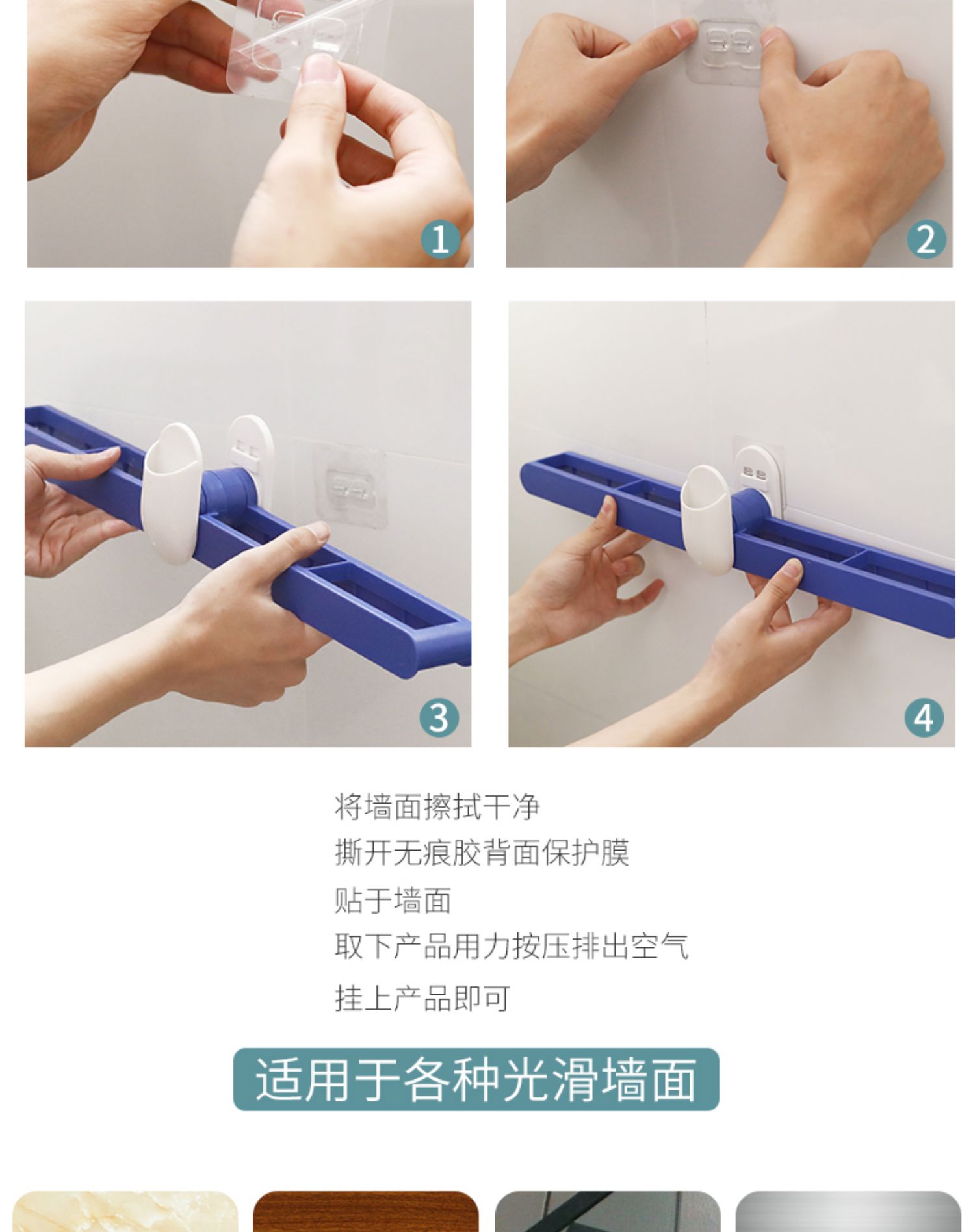 1

2

3

4

将墙面擦拭干净
撕开无痕胶背面保护膜
贴于墙面
取下产品用力按压排出空气
挂上产品即可

适用于各种光滑墙面