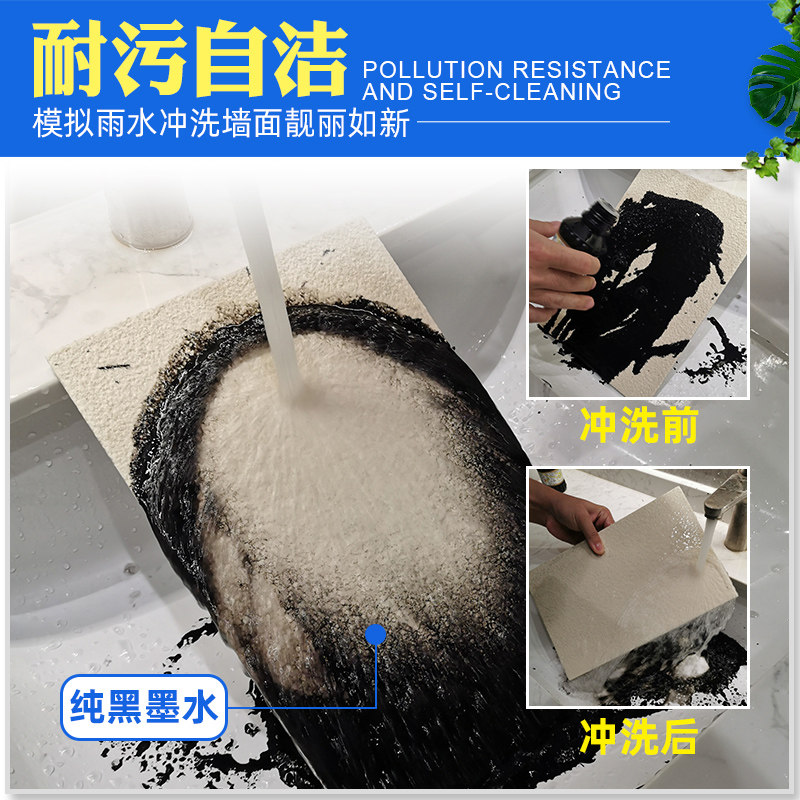 耐污自洁 POLLUTION RESISTANCE AND SELF-CLEANING

模拟雨水冲洗墙面靓丽如新

冲洗前

冲洗后

纯黑墨水