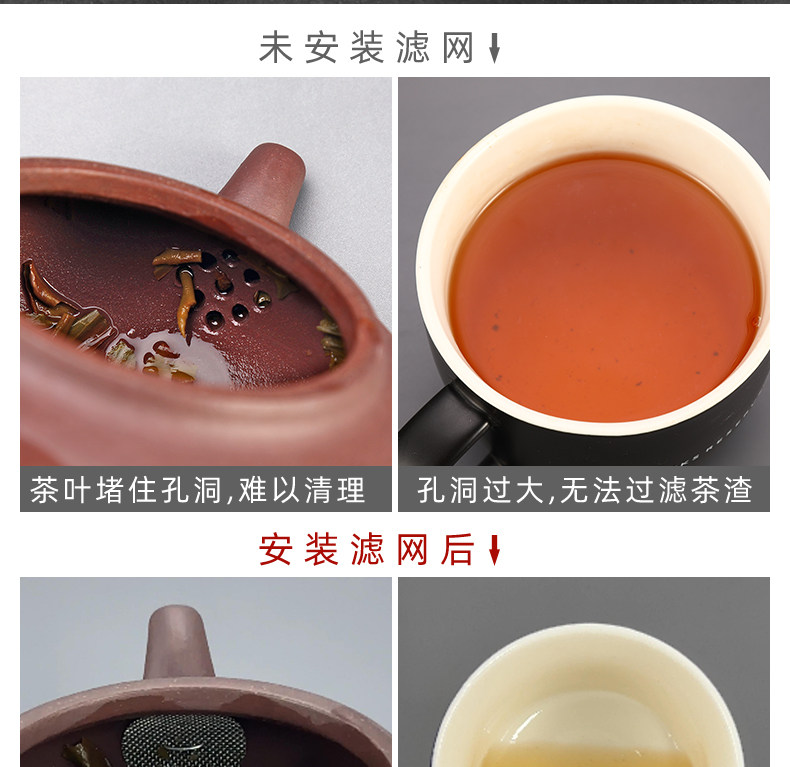 未安装滤网

茶叶堵住孔洞,难以清理

孔洞过大,无法过滤茶渣

安装滤网后