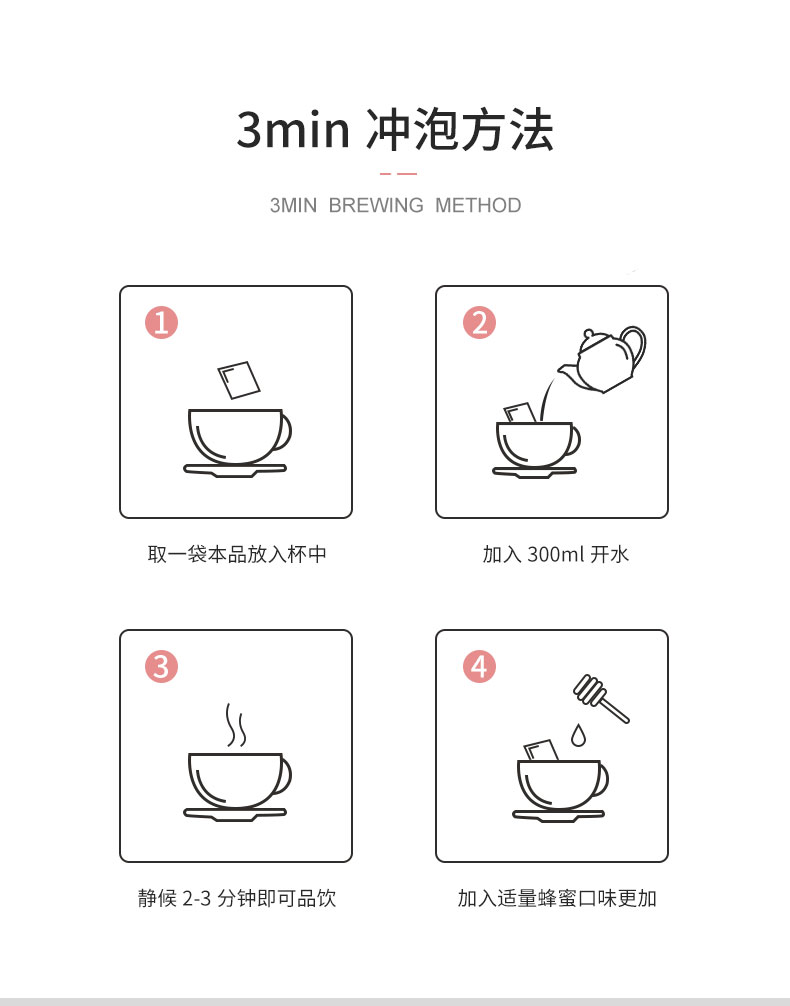 3min 冲泡方法

3MIN BREWING METHOD

1

取一袋本品放入杯中

2

加入 300ml 开水

3

静候 2-3 分钟即可品饮

4

加入适量蜂蜜口味更加