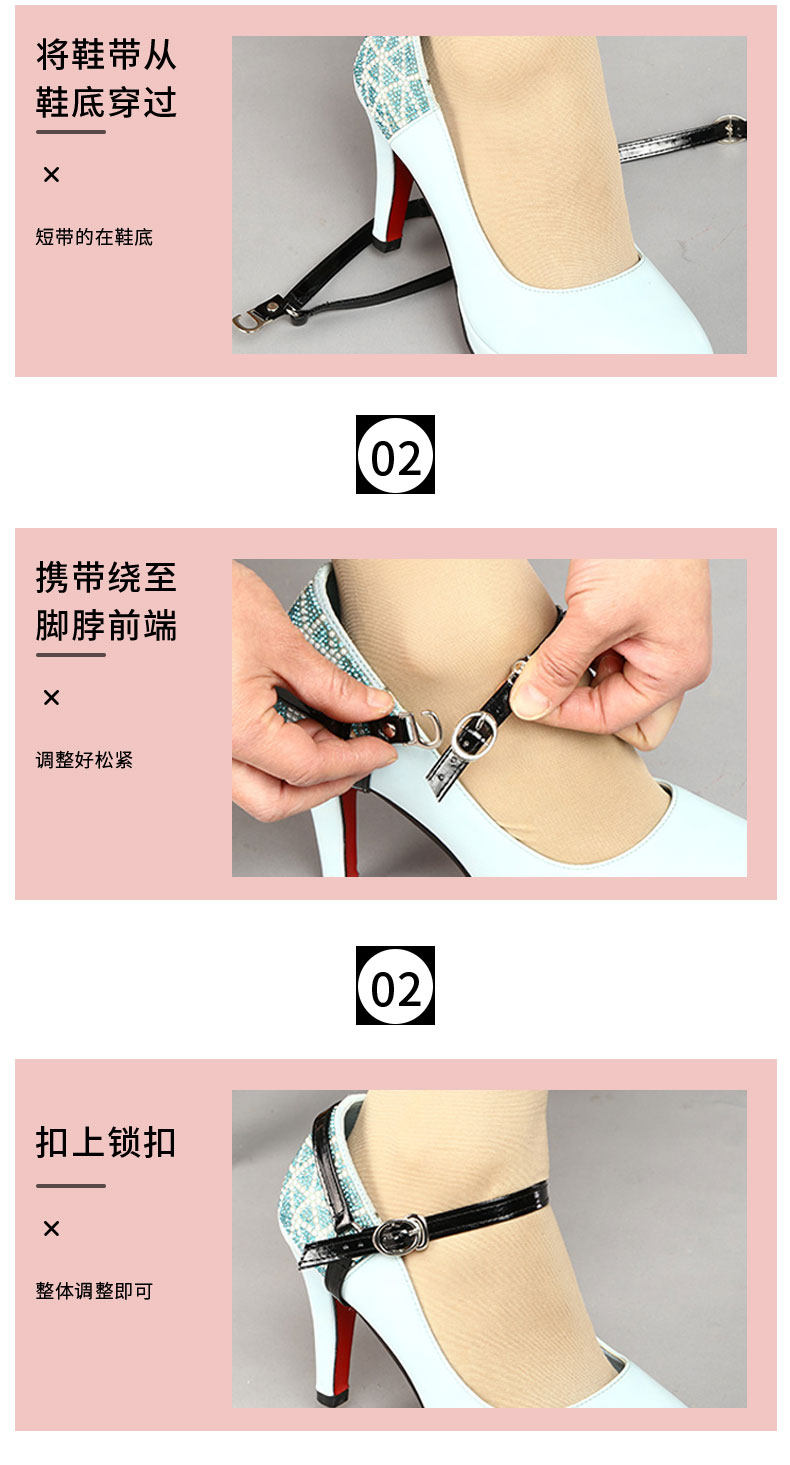 将鞋带从鞋底穿过

×

短带的在鞋底

02

携带绕至脚脖前端

×

调整好松紧

02

扣上锁扣

×

整体调整即可