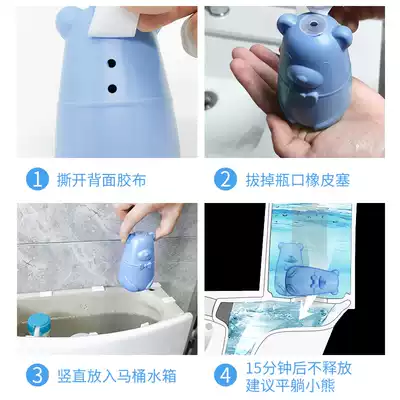 1 撕开背面胶布

2 拔掉瓶口橡皮塞

3 竖直放入马桶水箱

4 15分钟后不释放
建议平躺小熊