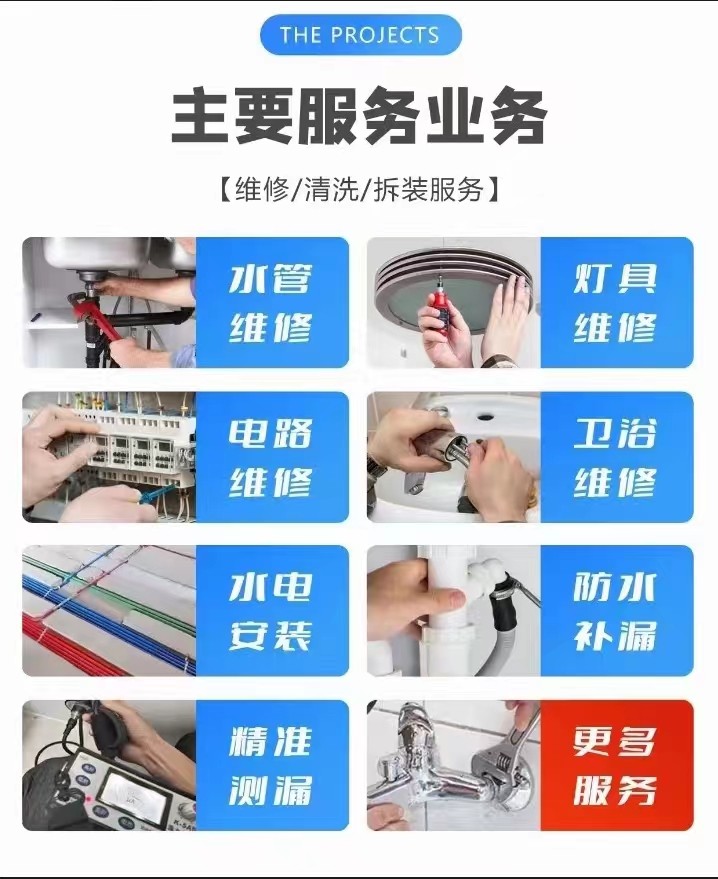 THE PROJECTS

主要服务业务

【维修/清洗/拆装服务】

水管维修

灯具维修

电路维修

卫浴维修

水电安装

防水补漏

精准测漏

更多服务