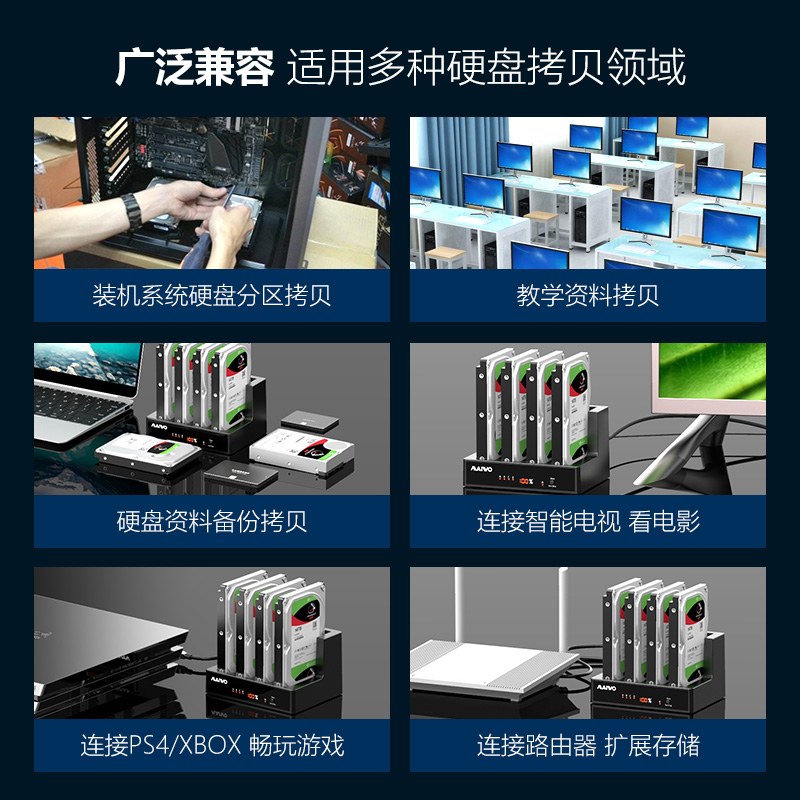 广泛兼容 适用多种硬盘拷贝领域

装机系统硬盘分区拷贝

教学资料拷贝

MAIWO

硬盘资料备份拷贝

MAIWO

100%

连接智能电视 看电影

MAIWO

连接PS4/XBOX 畅玩游戏

MAIWO

100%

连接路由器 扩展存储