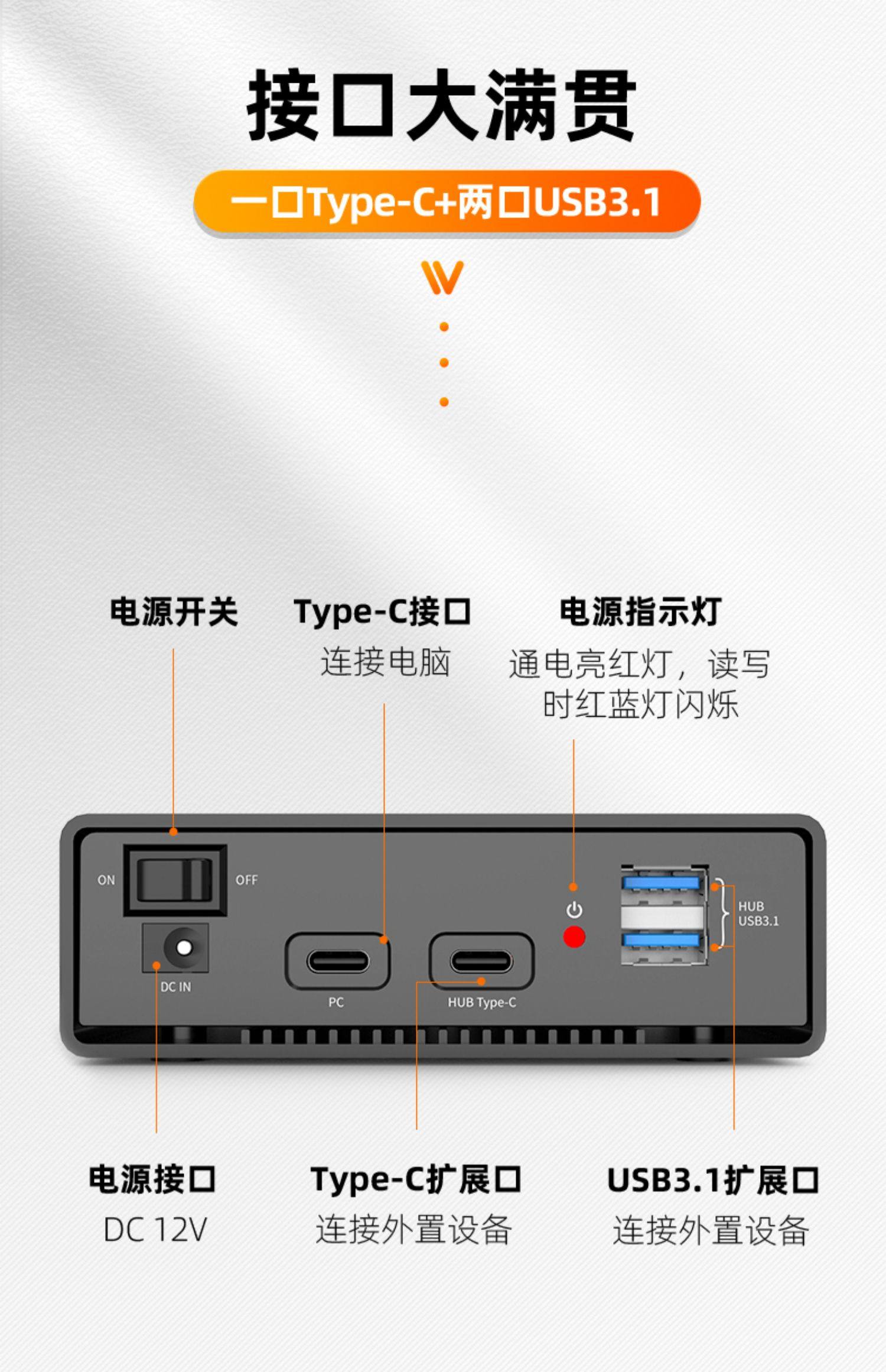 接口大满贯

一口Type-C+两口USB3.1

电源开关

Type-C接口
连接电脑

电源指示灯
通电亮红灯，读写时红蓝灯闪烁

ON OFF

DC IN

PC

HUB Type-C

HUB USB3.1

电源接口
DC 12V

Type-C扩展口
连接外置设备

USB3.1扩展口
连接外置设备