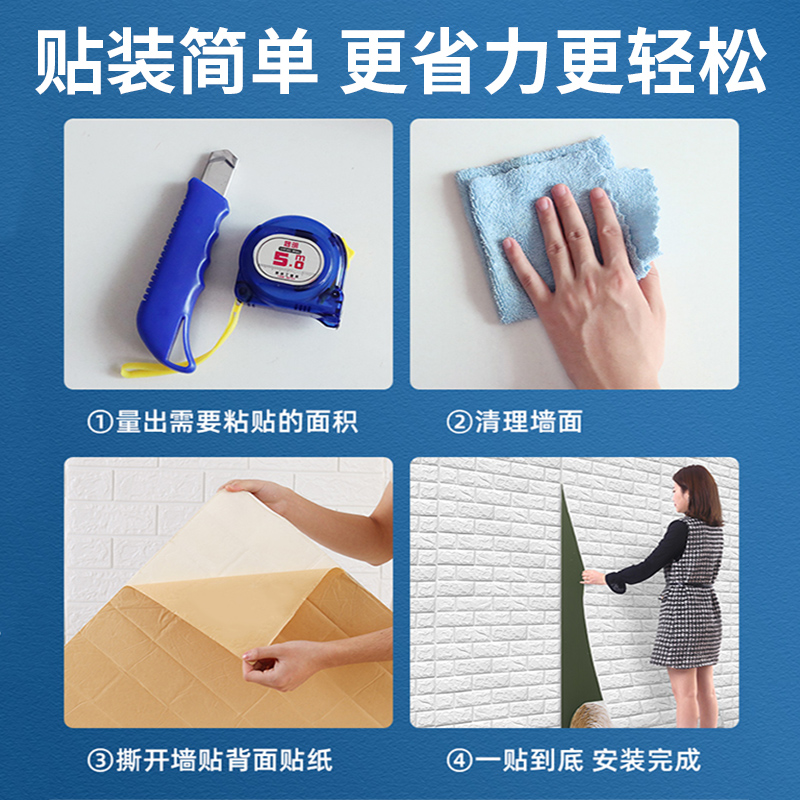 贴装简单 更省力更轻松

5.0 m

①量出需要粘贴的面积

②清理墙面

③撕开墙贴背面贴纸

④一贴到底 安装完成