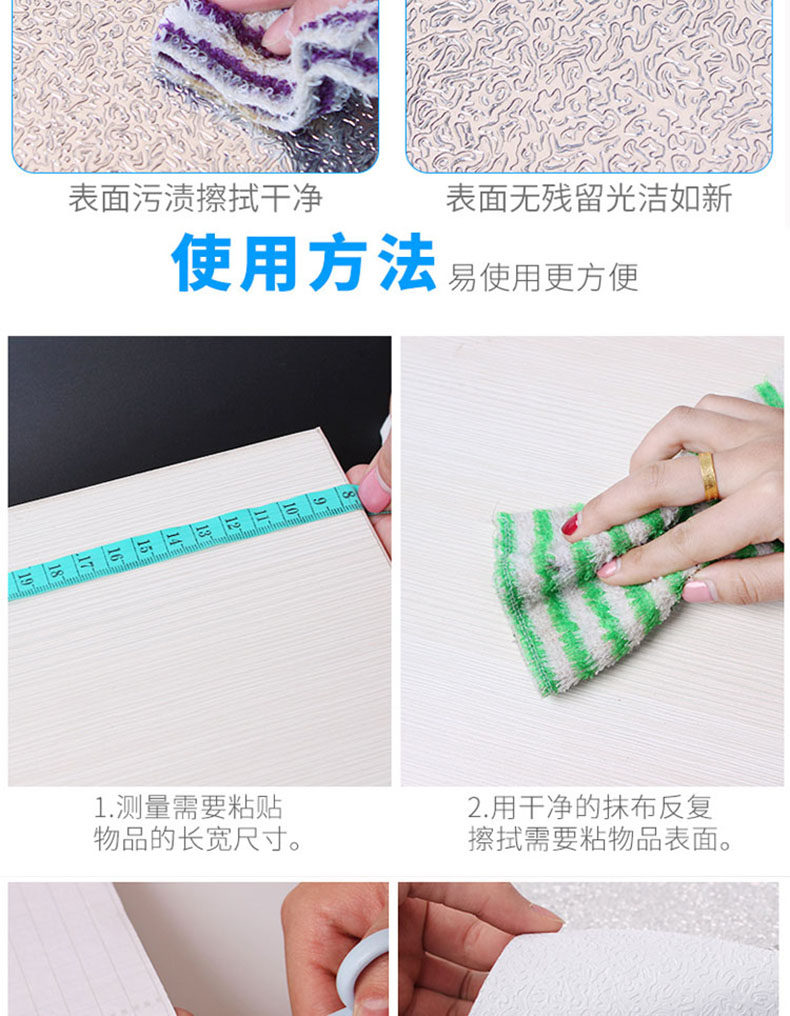 表面污渍擦拭干净

表面无残留光洁如新

使用方法 易使用更方便

8 9 10 11 12 13 14 15 16 17 18 19

1.测量需要粘贴物品的长宽尺寸。

2.用干净的抹布反复擦拭需要粘物品表面。