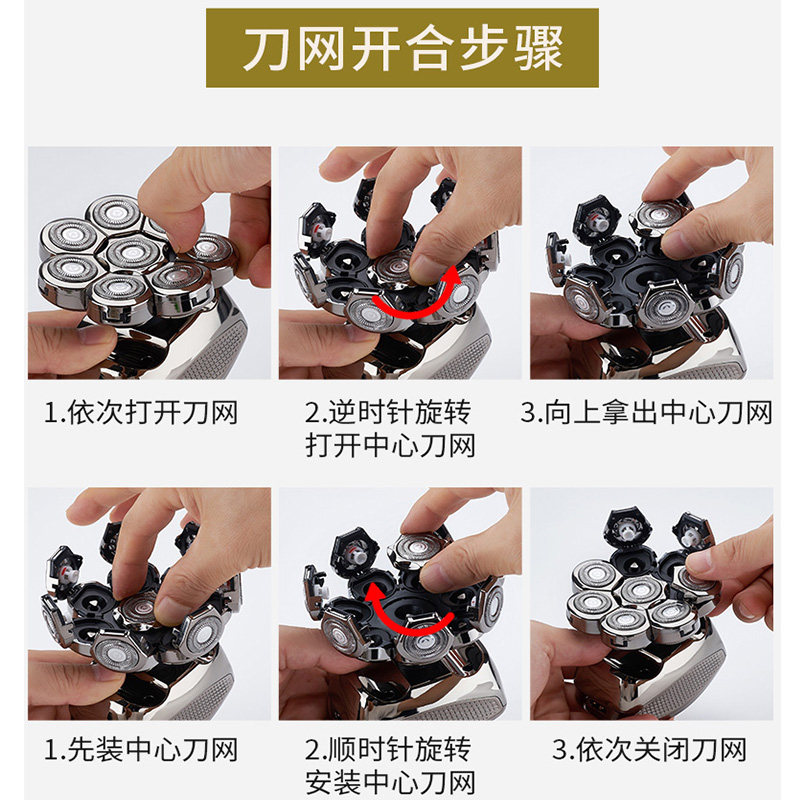 刀网开合步骤

1.依次打开刀网

2.逆时针旋转打开中心刀网

3.向上拿出中心刀网

1.先装中心刀网

2.顺时针旋转安装中心刀网

3.依次关闭刀网