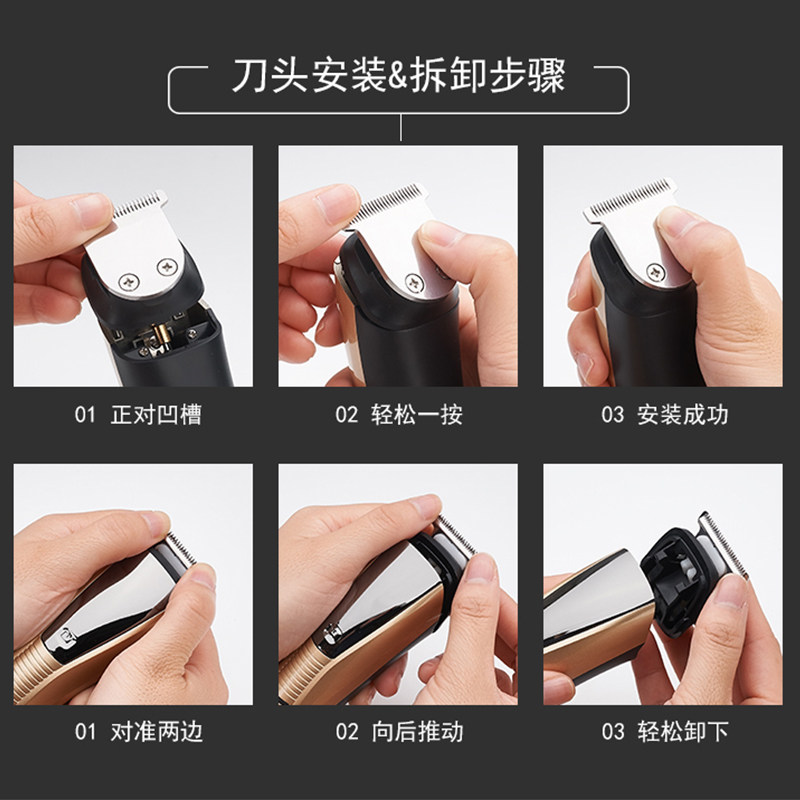 刀头安装&拆卸步骤

01 正对凹槽

02 轻松一按

03 安装成功

01 对准两边

02 向后推动

03 轻松卸下