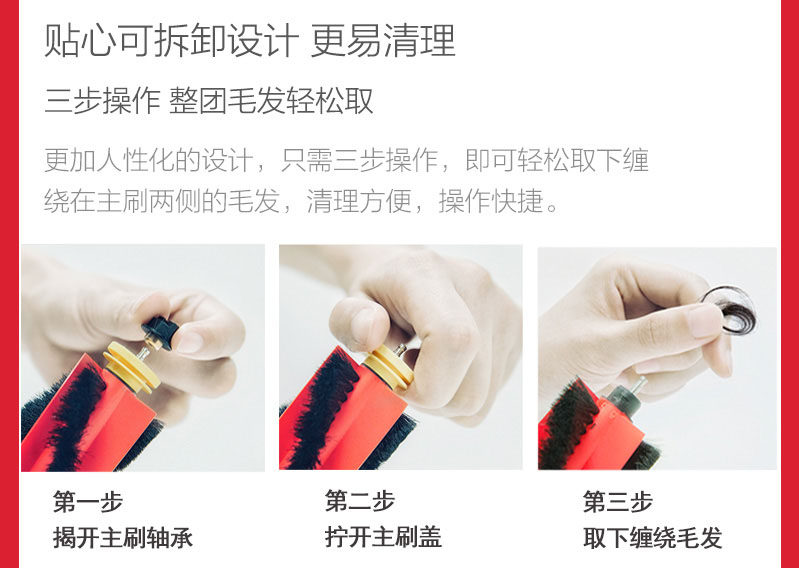 贴心可拆卸设计 更易清理

三步操作 整团毛发轻松取

更加人性化的设计，只需三步操作，即可轻松取下缠绕在主刷两侧的毛发，清理方便，操作快捷。

第一步
揭开主刷轴承

第二步
拧开主刷盖

第三步
取下缠绕毛发