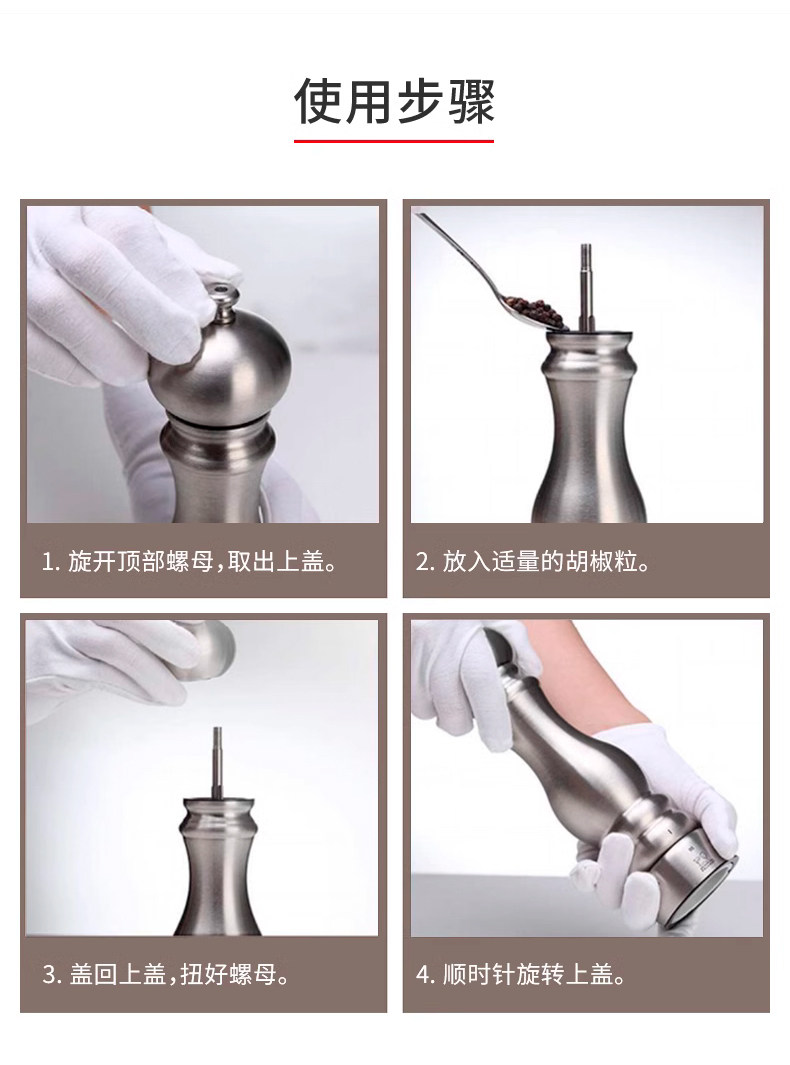 使用步骤

1. 旋开顶部螺母,取出上盖。

2. 放入适量的胡椒粒。

3. 盖回上盖,扭好螺母。

4. 顺时针旋转上盖。