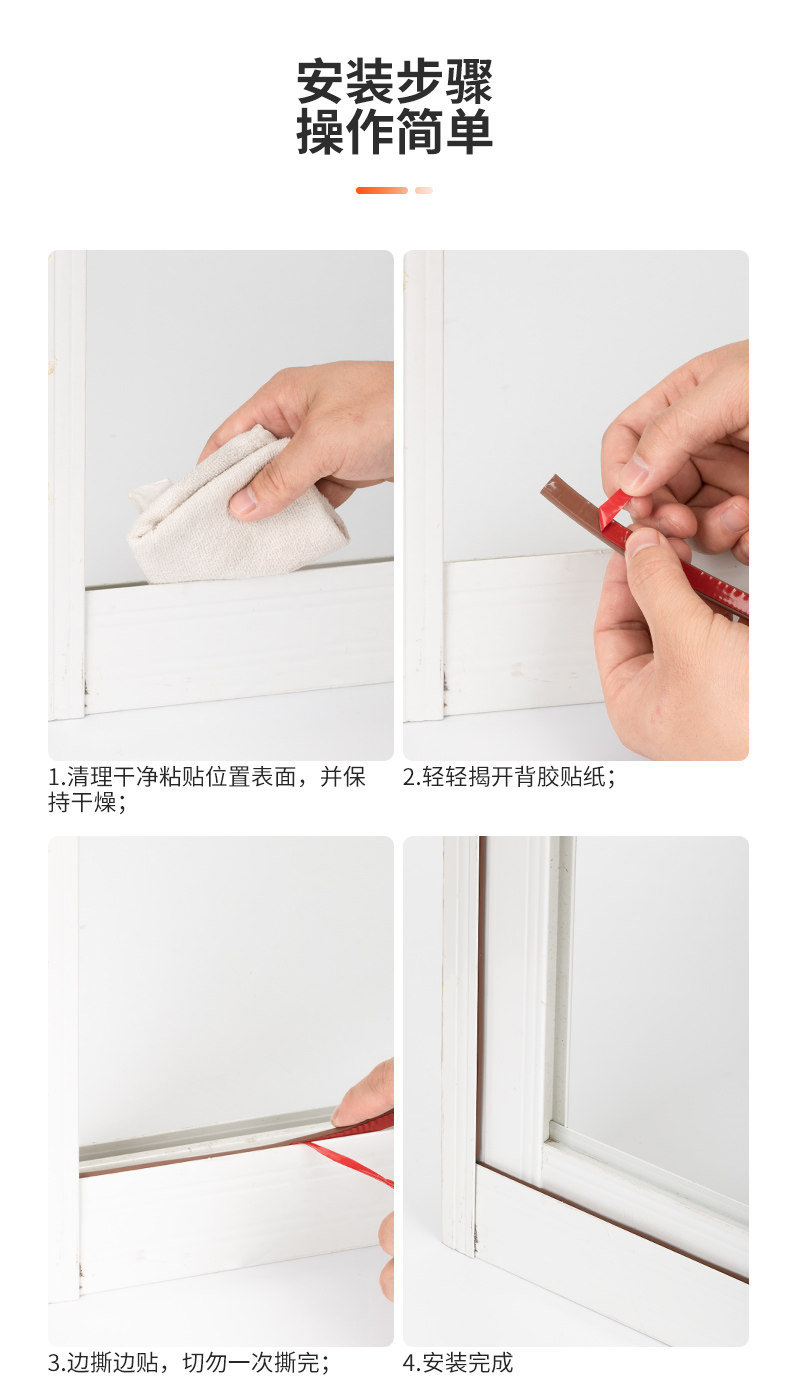 安装步骤
操作简单

1.清理干净粘贴位置表面，并保持干燥；

2.轻轻揭开背胶贴纸；

3.边撕边贴，切勿一次撕完；

4.安装完成