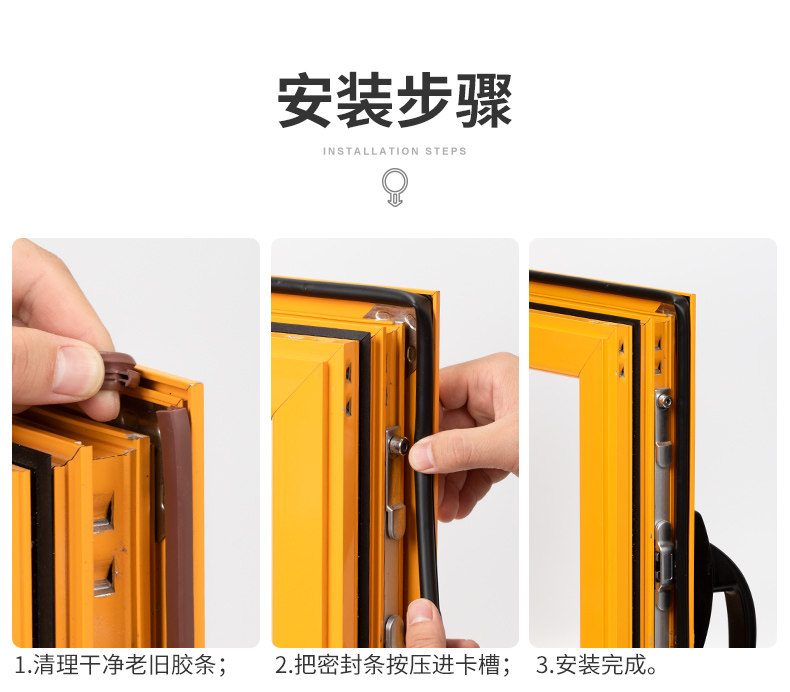 安装步骤

INSTALLATION STEPS

1.清理干净老旧胶条；

2.把密封条按压进卡槽；

3.安装完成。