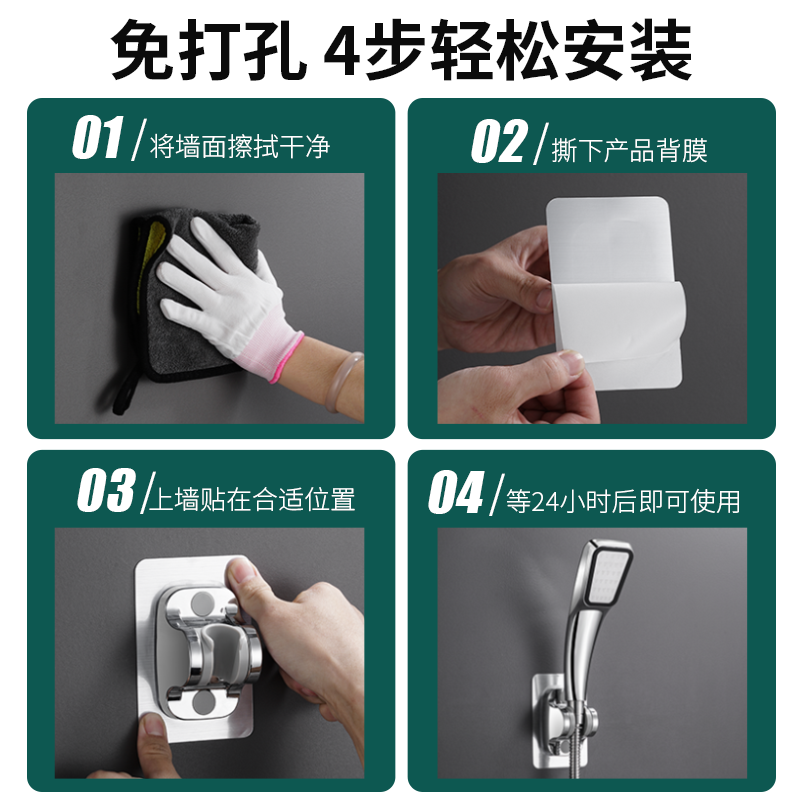 免打孔 4步轻松安装

01 / 将墙面擦拭干净

02 / 撕下产品背膜

03 / 上墙贴在合适位置

04 / 等24小时后即可使用