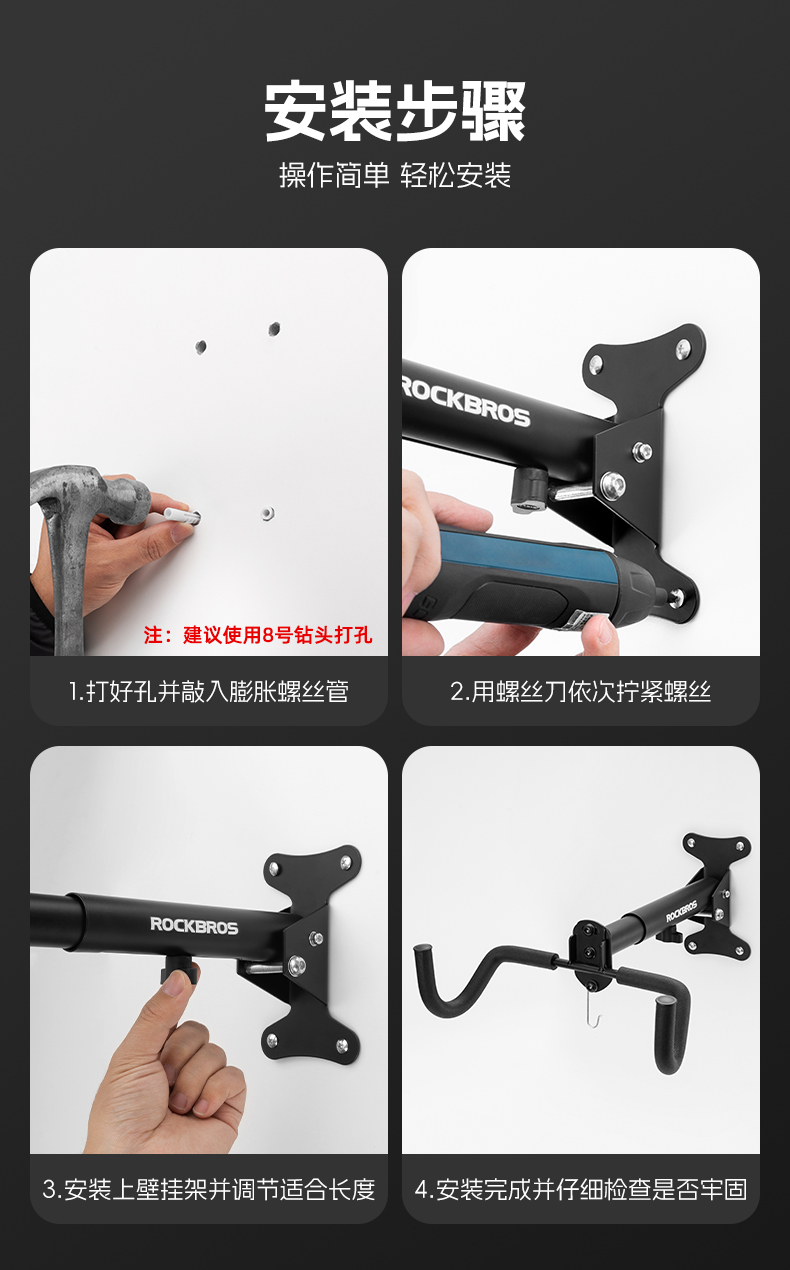 安装步骤

操作简单 轻松安装

注：建议使用8号钻头打孔

1.打好孔并敲入膨胀螺丝管

ROCKBROS

2.用螺丝刀依次拧紧螺丝

ROCKBROS

3.安装上壁挂架并调节适合长度

ROCKBROS

4.安装完成并仔细检查是否牢固