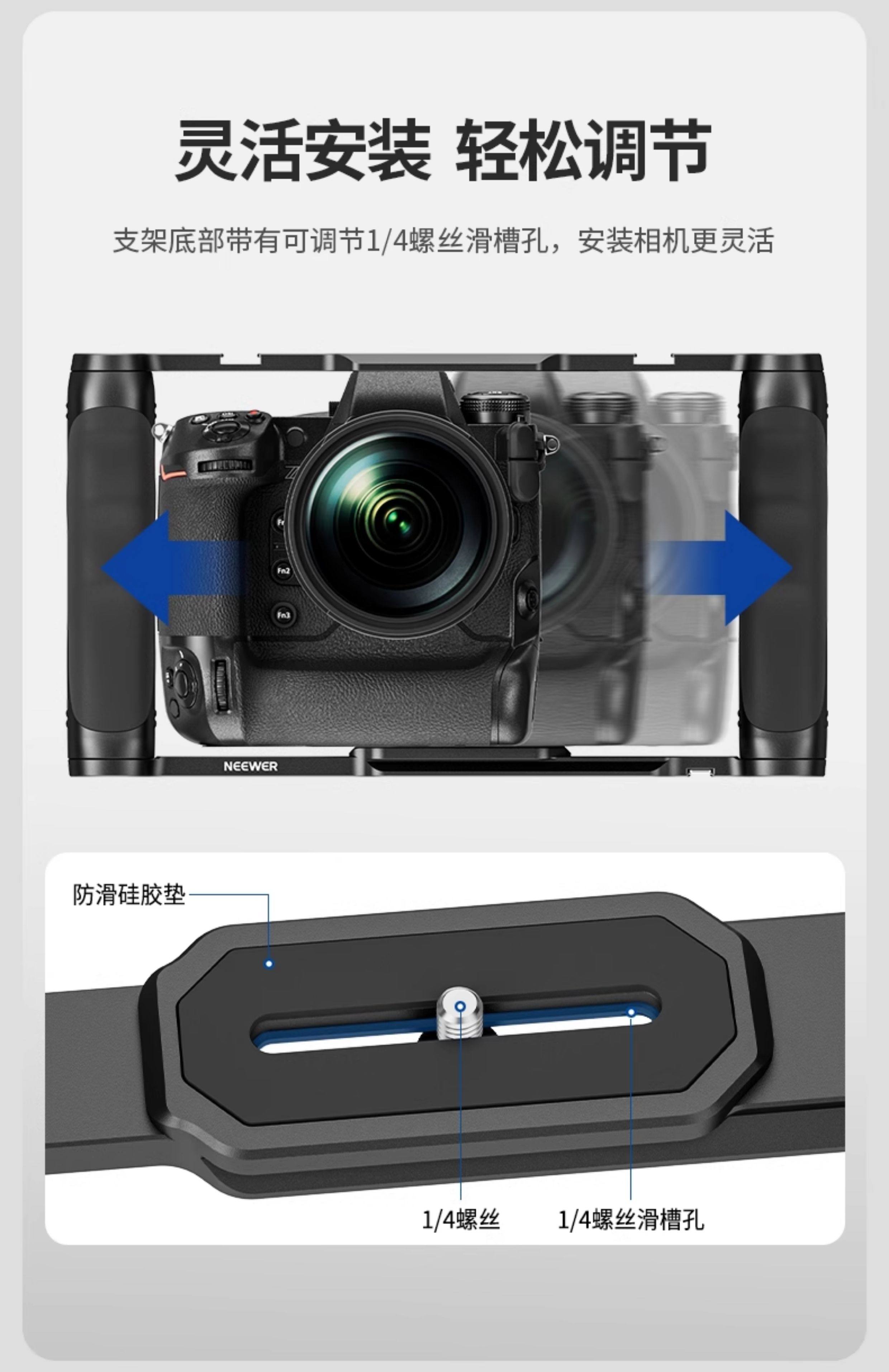 灵活安装 轻松调节

支架底部带有可调节1/4螺丝滑槽孔，安装相机更灵活

Fn2

Fn3

NEEWER

防滑硅胶垫

1/4螺丝

1/4螺丝滑槽孔