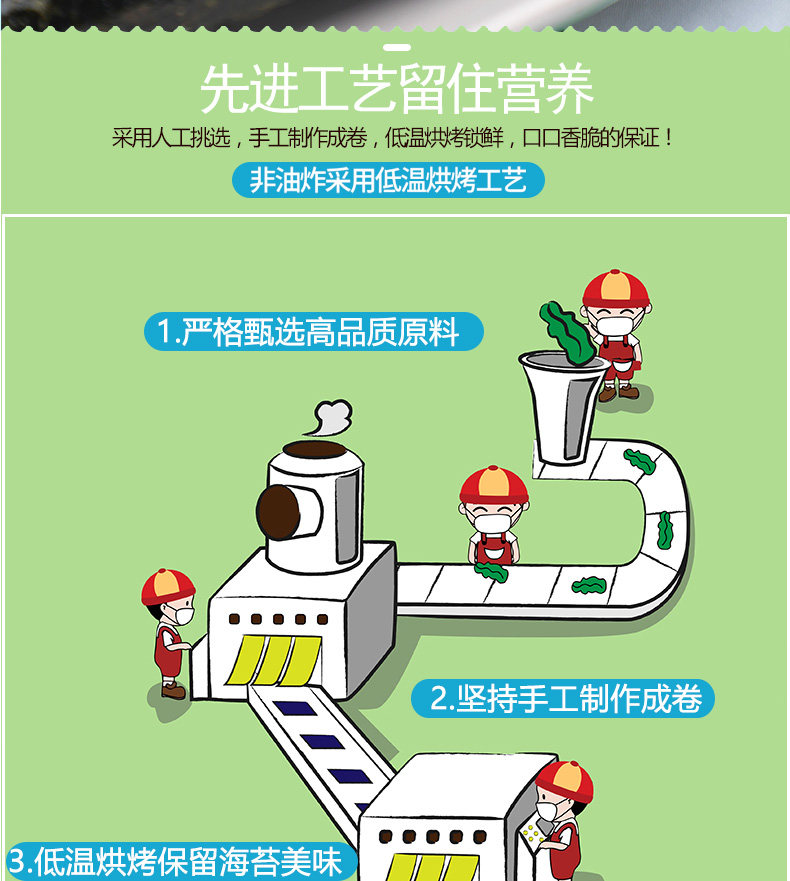 先进工艺留住营养

采用人工挑选，手工制作成卷，低温烘烤锁鲜，口口香脆的保证！

非油炸采用低温烘烤工艺

1.严格甄选高品质原料

2.坚持手工制作成卷

3.低温烘烤保留海苔美味