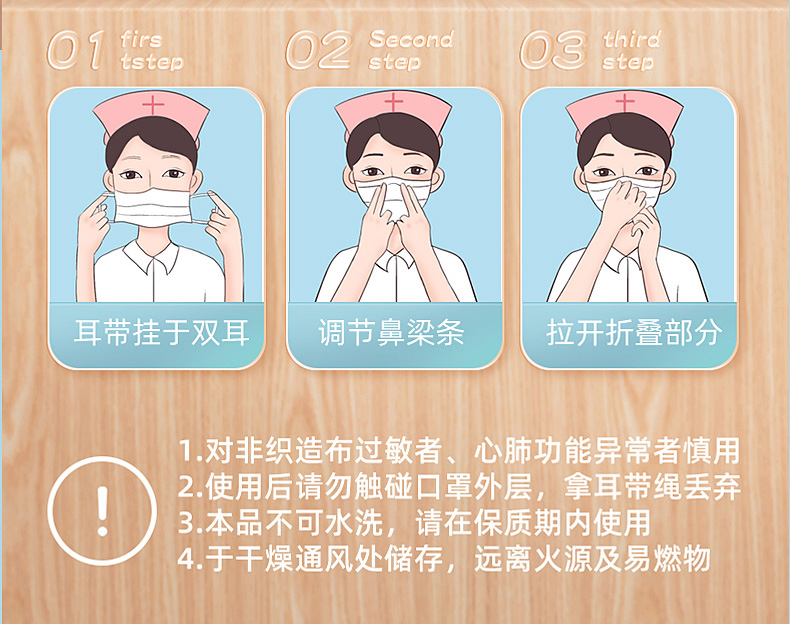 01 firs tstep

耳带挂于双耳

02 Second step

调节鼻梁条

03 third step

拉开折叠部分

!

1.对非织造布过敏者、心肺功能异常者慎用
2.使用后请勿触碰口罩外层，拿耳带绳丢弃
3.本品不可水洗，请在保质期内使用
4.于干燥通风处储存，远离火源及易燃物