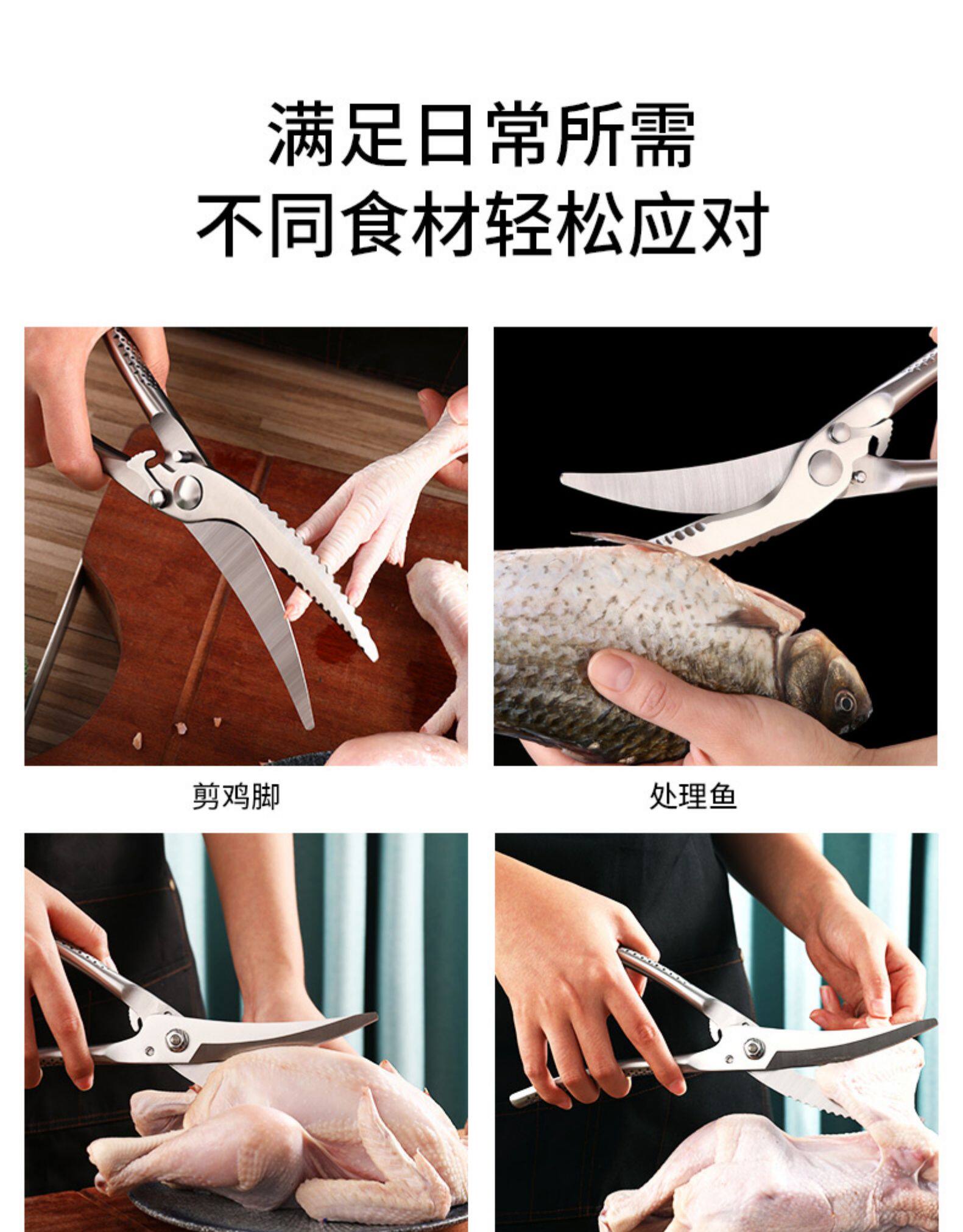 满足日常所需
不同食材轻松应对

剪鸡脚

处理鱼