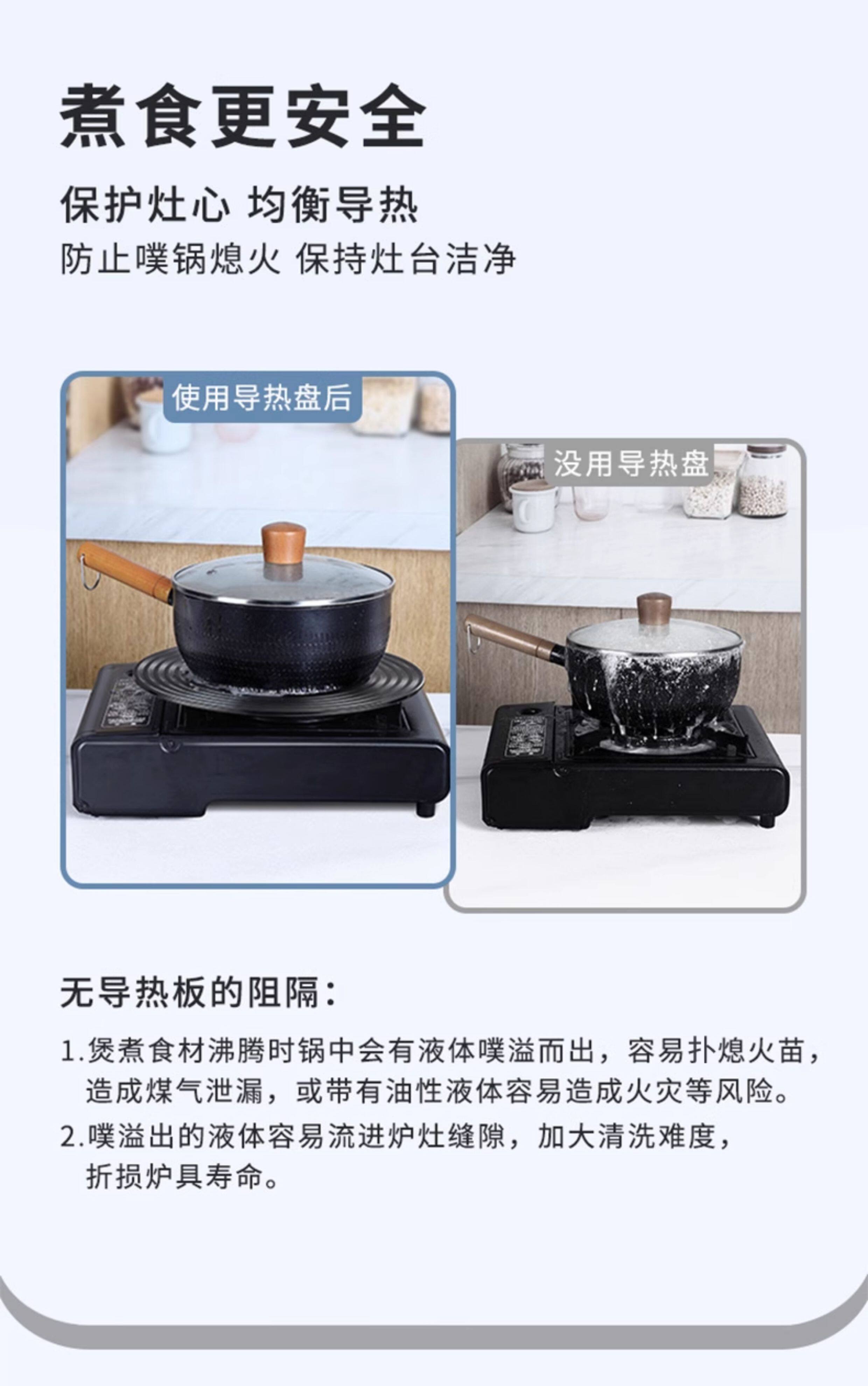 煮食更安全

保护灶心 均衡导热

防止噗锅熄火 保持灶台洁净

使用导热盘后

没用导热盘

无导热板的阻隔：

1.煲煮食材沸腾时锅中会有液体噗溢而出，容易扑熄火苗，造成煤气泄漏，或带有油性液体容易造成火灾等风险。

2.噗溢出的液体容易流进炉灶缝隙，加大清洗难度，折损炉具寿命。