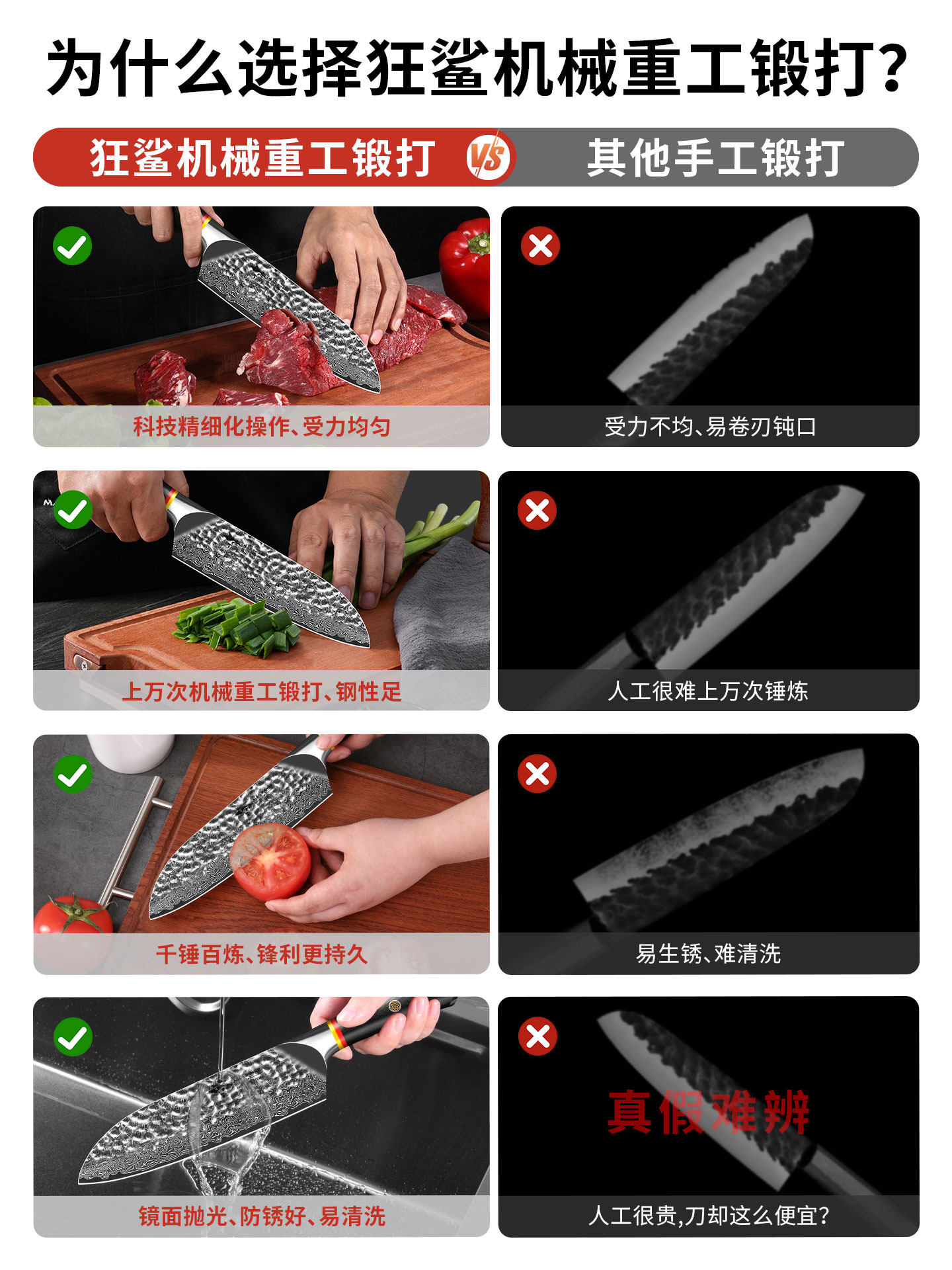 为什么选择狂鲨机械重工锻打?

狂鲨机械重工锻打 VS 其他手工锻打

科技精细化操作、受力均匀

受力不均、易卷刃钝口

上万次机械重工锻打、钢性足

人工很难上万次锤炼

千锤百炼、锋利更持久

易生锈、难清洗

镜面抛光、防锈好、易清洗

真假难辨

人工很贵,刀却这么便宜?