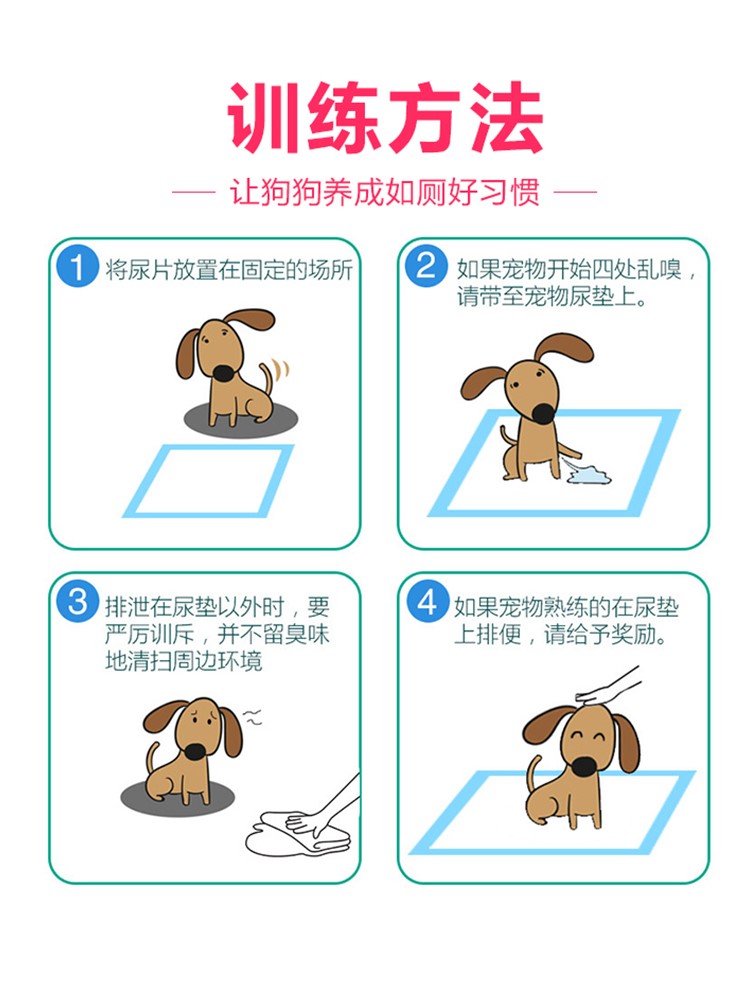 训练方法

— 让狗狗养成如厕好习惯 —

1 将尿片放置在固定的场所

2 如果宠物开始四处乱嗅，请带至宠物尿垫上。

3 排泄在尿垫以外时，要严厉训斥，并不留臭味地清扫周边环境

4 如果宠物熟练的在尿垫上排便，请给予奖励。