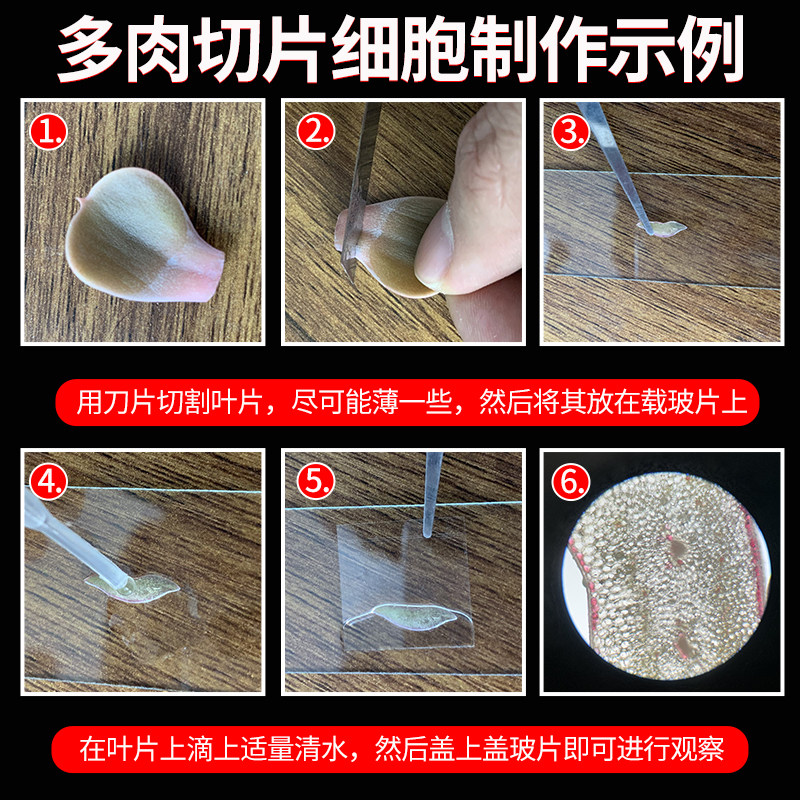 多肉切片细胞制作示例

1.

2.

3.

用刀片切割叶片，尽可能薄一些，然后将其放在载玻片上

4.

5.

6.

在叶片上滴上适量清水，然后盖上盖玻片即可进行观察