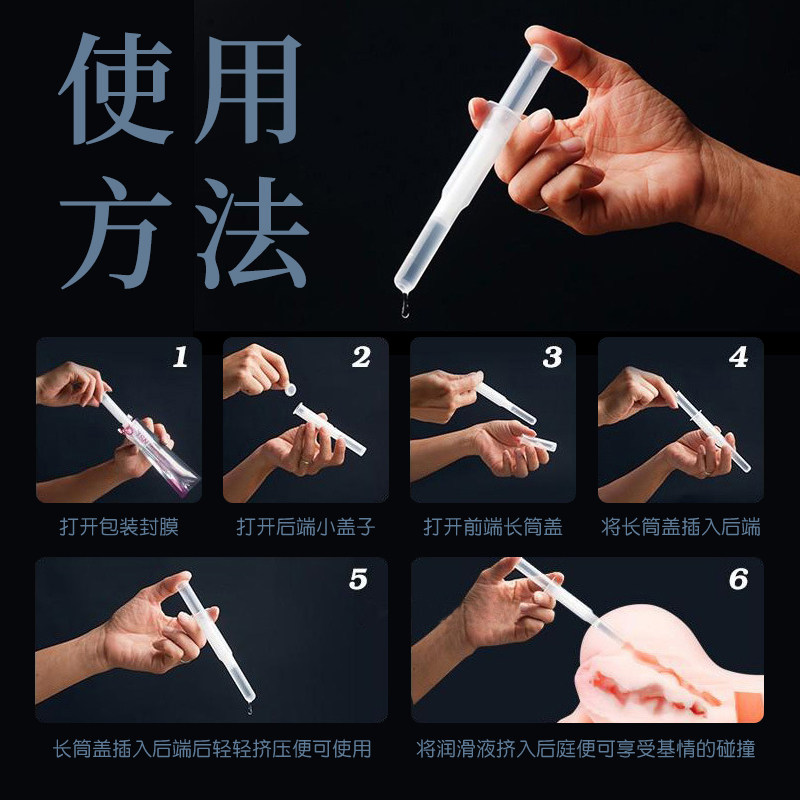 使用方法

1
打开包装封膜

2
打开后端小盖子

3
打开前端长筒盖

4
将长筒盖插入后端

5
长筒盖插入后端后轻轻挤压便可使用

6
将润滑液挤入后庭便可享受基情的碰撞