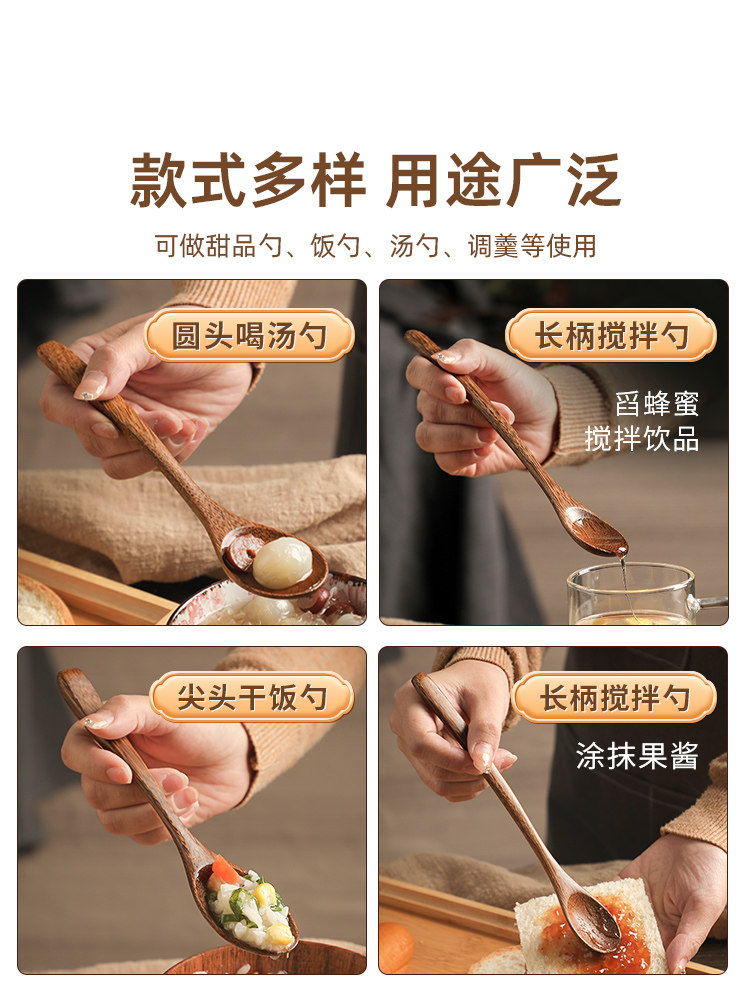 款式多样 用途广泛

可做甜品勺、饭勺、汤勺、调羹等使用

圆头喝汤勺

长柄搅拌勺

舀蜂蜜
搅拌饮品

尖头干饭勺

长柄搅拌勺

涂抹果酱