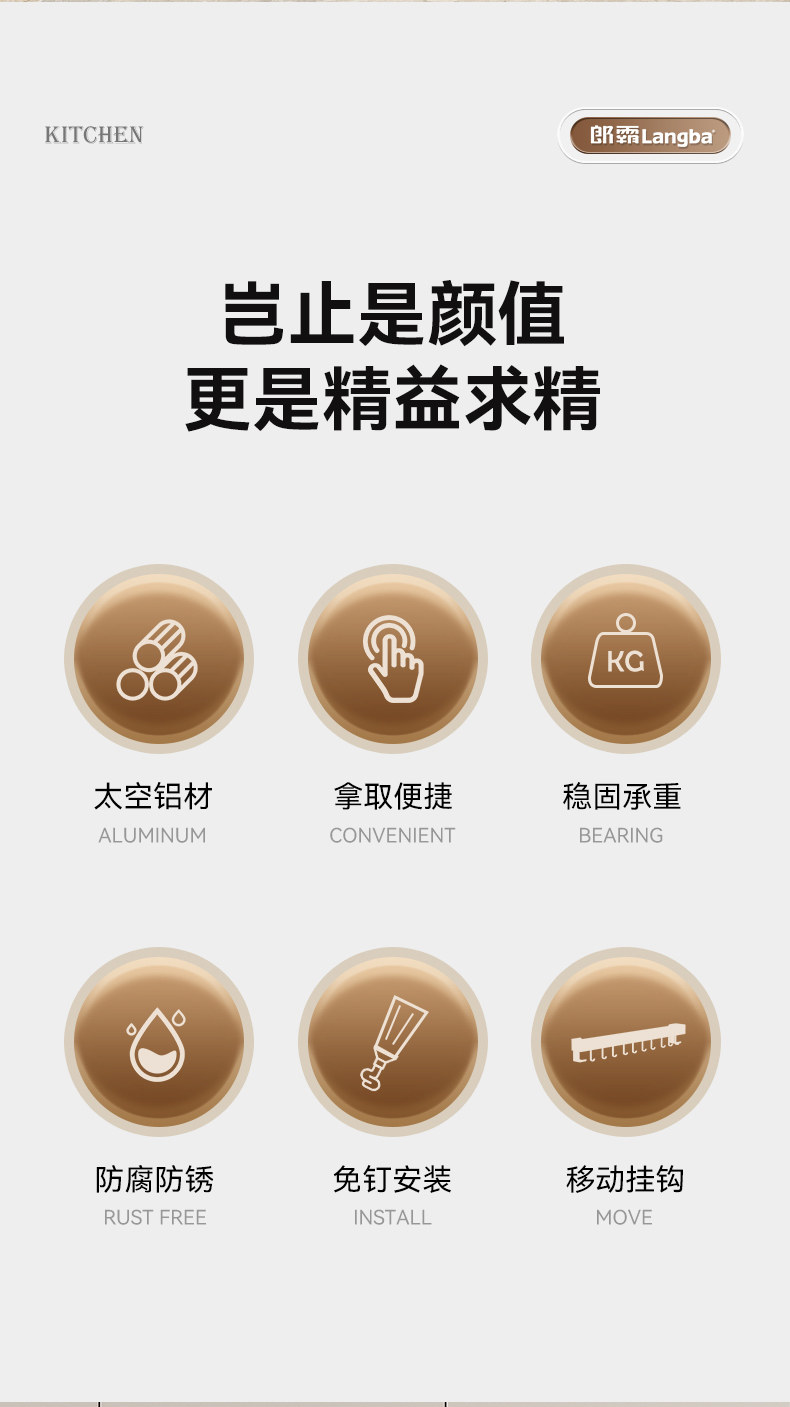 KITCHEN

郎霸Langba®

岂止是颜值
更是精益求精

KG

太空铝材
ALUMINUM

拿取便捷
CONVENIENT

稳固承重
BEARING

防腐防锈
RUST FREE

免钉安装
INSTALL

移动挂钩
MOVE