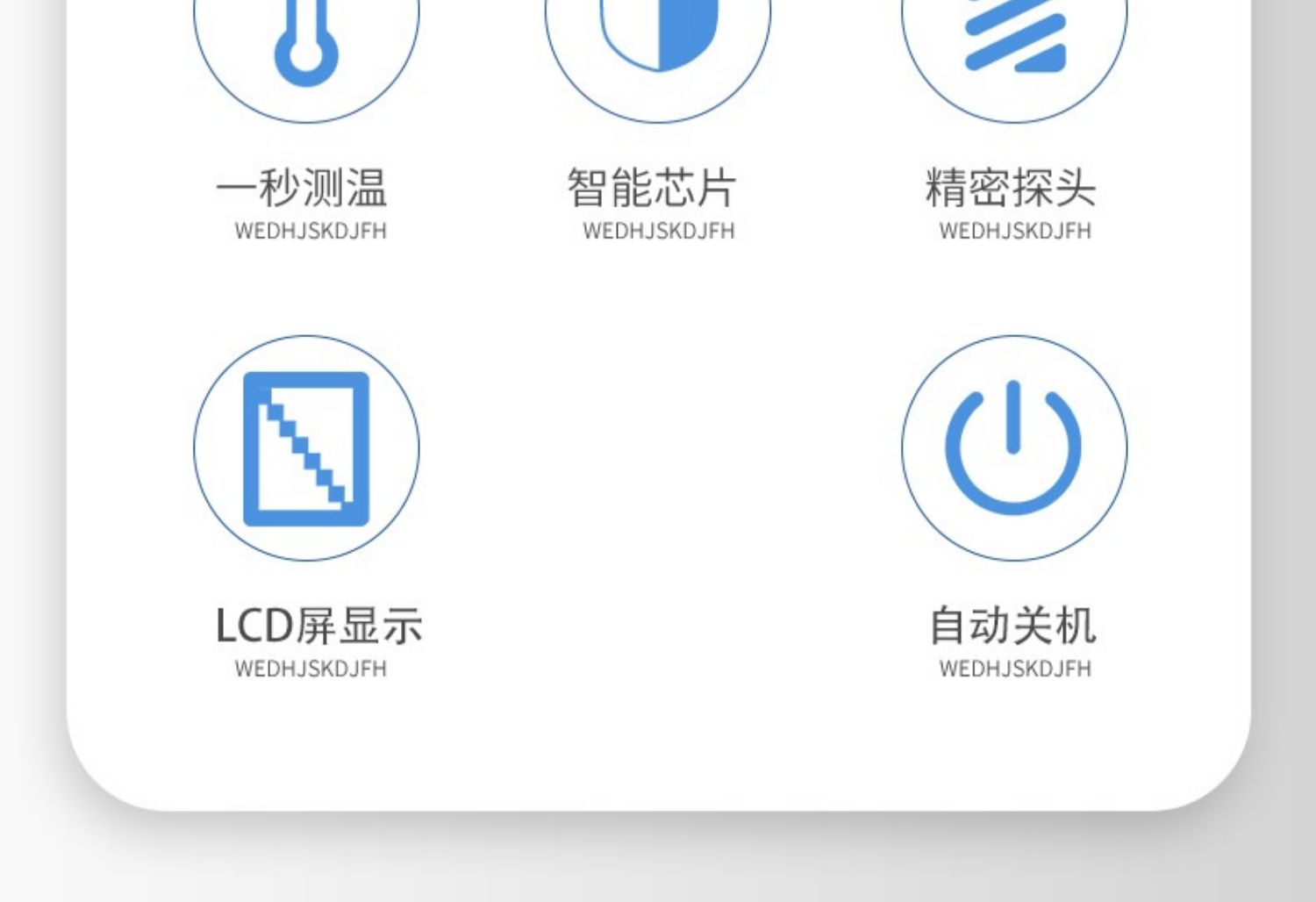 一秒测温
WEDHJSKDJFH

智能芯片
WEDHJSKDJFH

精密探头
WEDHJSKDJFH

LCD屏显示
WEDHJSKDJFH

自动关机
WEDHJSKDJFH