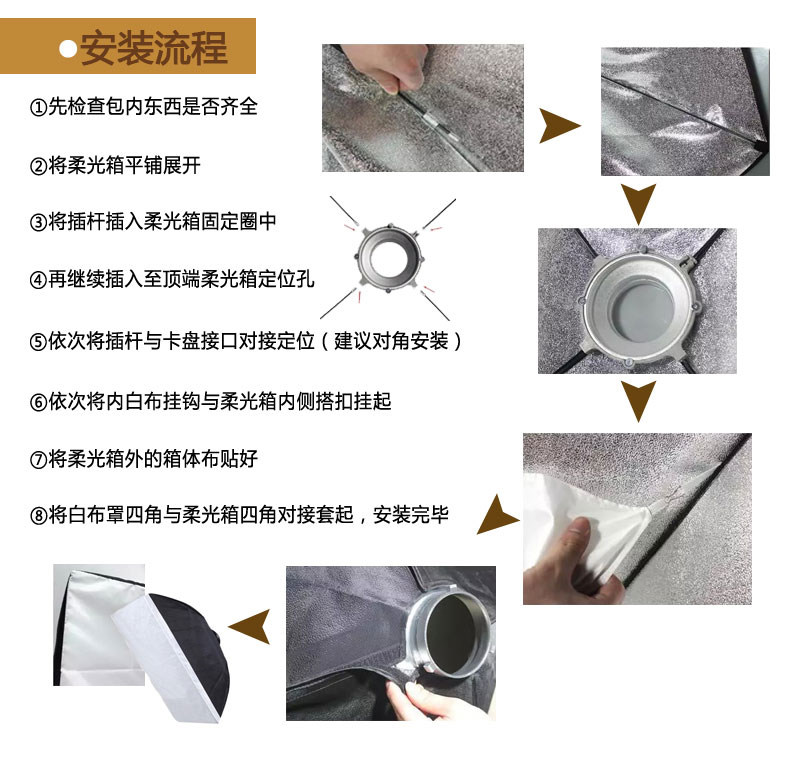 •安装流程

①先检查包内东西是否齐全

②将柔光箱平铺展开

③将插杆插入柔光箱固定圈中

④再继续插入至顶端柔光箱定位孔

⑤依次将插杆与卡盘接口对接定位（建议对角安装）

⑥依次将内白布挂钩与柔光箱内侧搭扣挂起

⑦将柔光箱外的箱体布贴好

⑧将白布罩四角与柔光箱四角对接套起，安装完毕