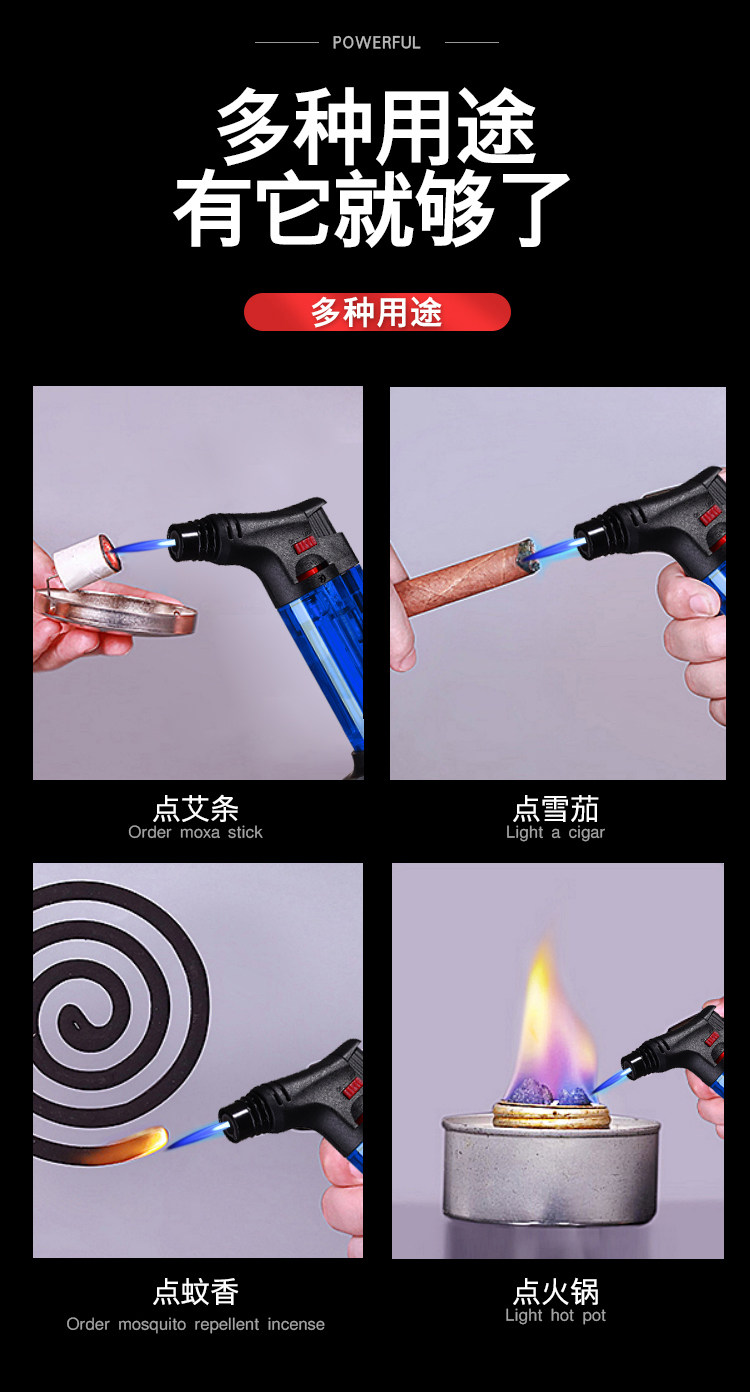 POWERFUL

多种用途
有它就够了

多种用途

点艾条
Order moxa stick

点雪茄
Light a cigar

点蚊香
Order mosquito repellent incense

点火锅
Light hot pot