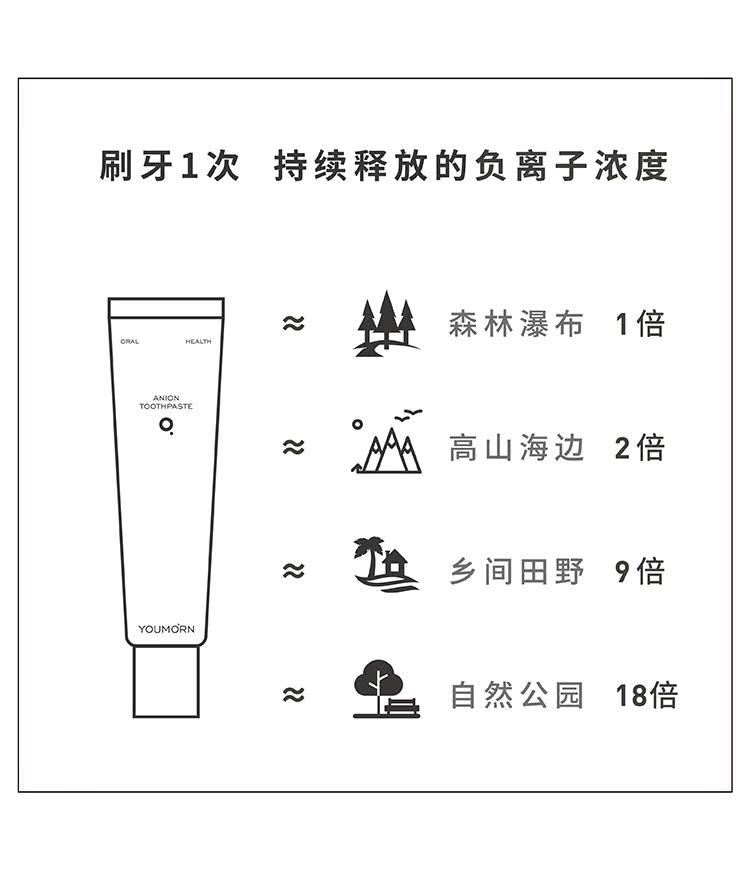 刷牙1次 持续释放的负离子浓度

ORAL HEALTH

ANION TOOTHPASTE

YOUMORN

≈ 森林瀑布 1倍

≈ 高山海边 2倍

≈ 乡间田野 9倍

≈ 自然公园 18倍