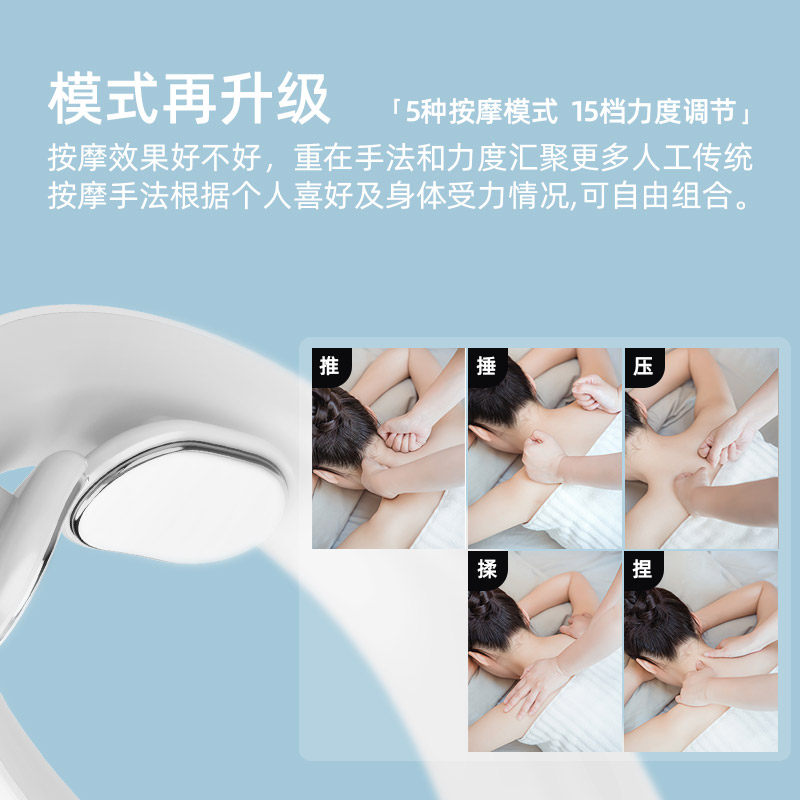 模式再升级

「5种按摩模式 15档力度调节」

按摩效果好不好，重在手法和力度汇聚更多人工传统按摩手法根据个人喜好及身体受力情况,可自由组合。

推

捶

压

揉

捏