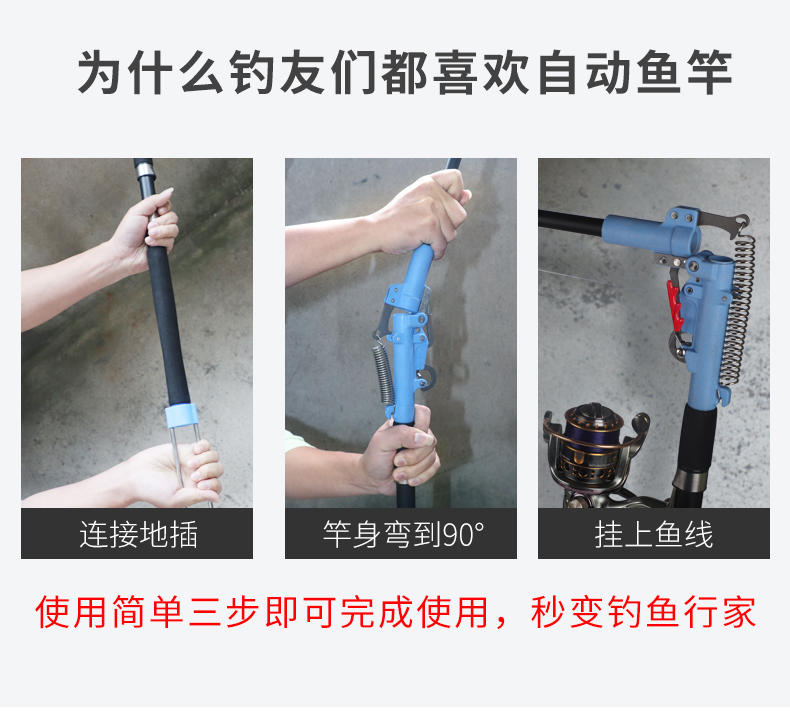 为什么钓友们都喜欢自动鱼竿

连接地插

竿身弯到90°

挂上鱼线

使用简单三步即可完成使用，秒变钓鱼行家