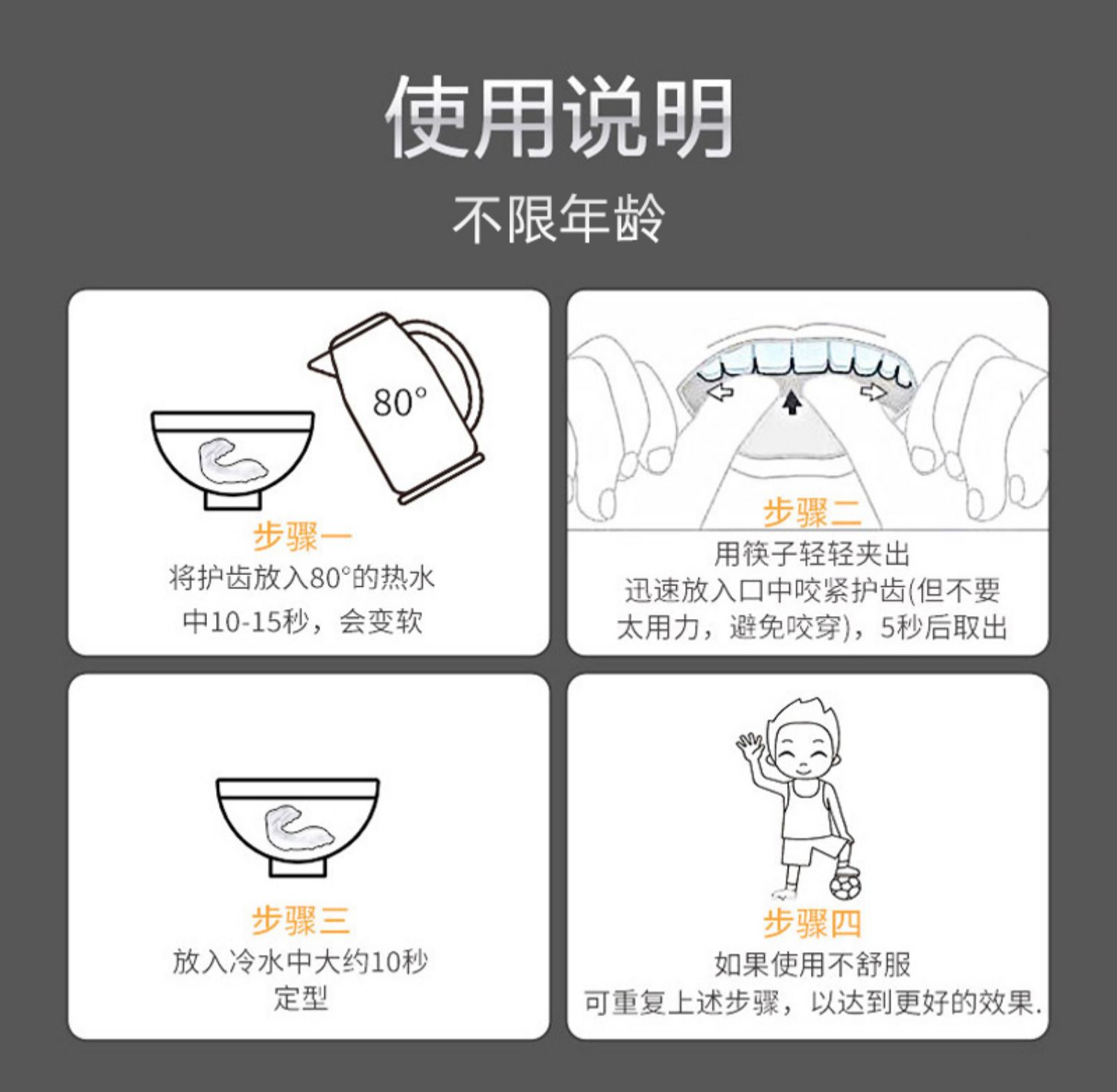 使用说明

不限年龄

80°

步骤一

将护齿放入80°的热水中10-15秒，会变软

步骤二

用筷子轻轻夹出
迅速放入口中咬紧护齿(但不要太用力，避免咬穿)，5秒后取出

步骤三

放入冷水中大约10秒定型

步骤四

如果使用不舒服
可重复上述步骤，以达到更好的效果.