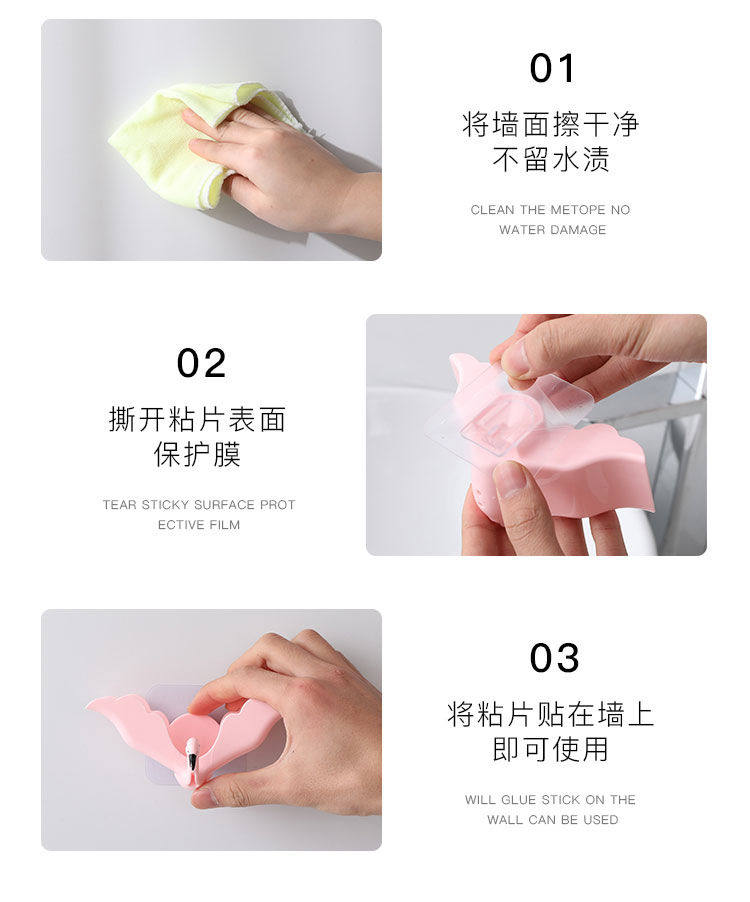 01

将墙面擦干净
不留水渍

CLEAN THE METOPE NO WATER DAMAGE

02

撕开粘片表面
保护膜

TEAR STICKY SURFACE PROT ECTIVE FILM

03

将粘片贴在墙上
即可使用

WILL GLUE STICK ON THE WALL CAN BE USED