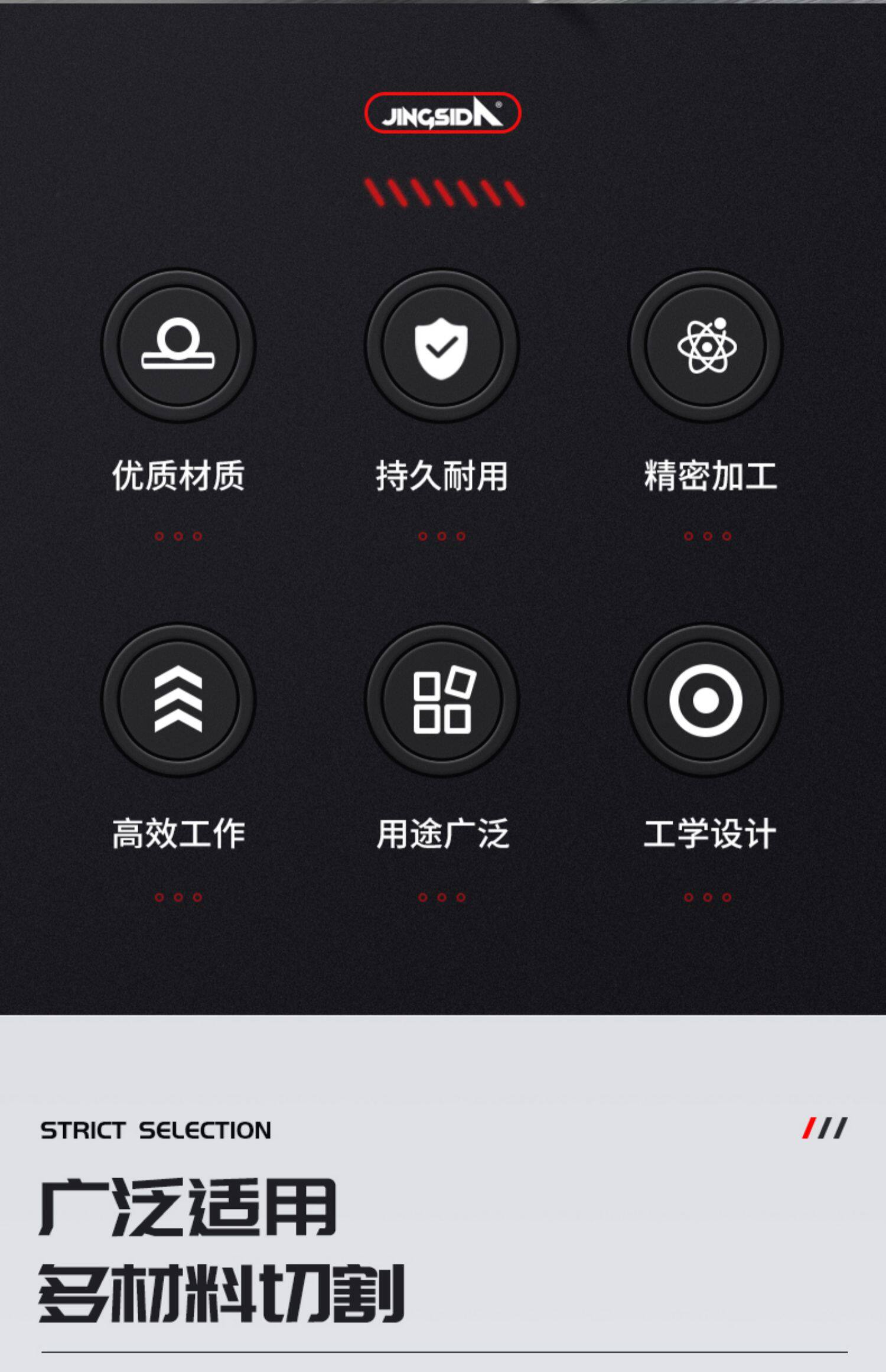 JINGSIDA®

优质材质

持久耐用

精密加工

高效工作

用途广泛

工学设计

STRICT SELECTION

广泛适用
多材料切割