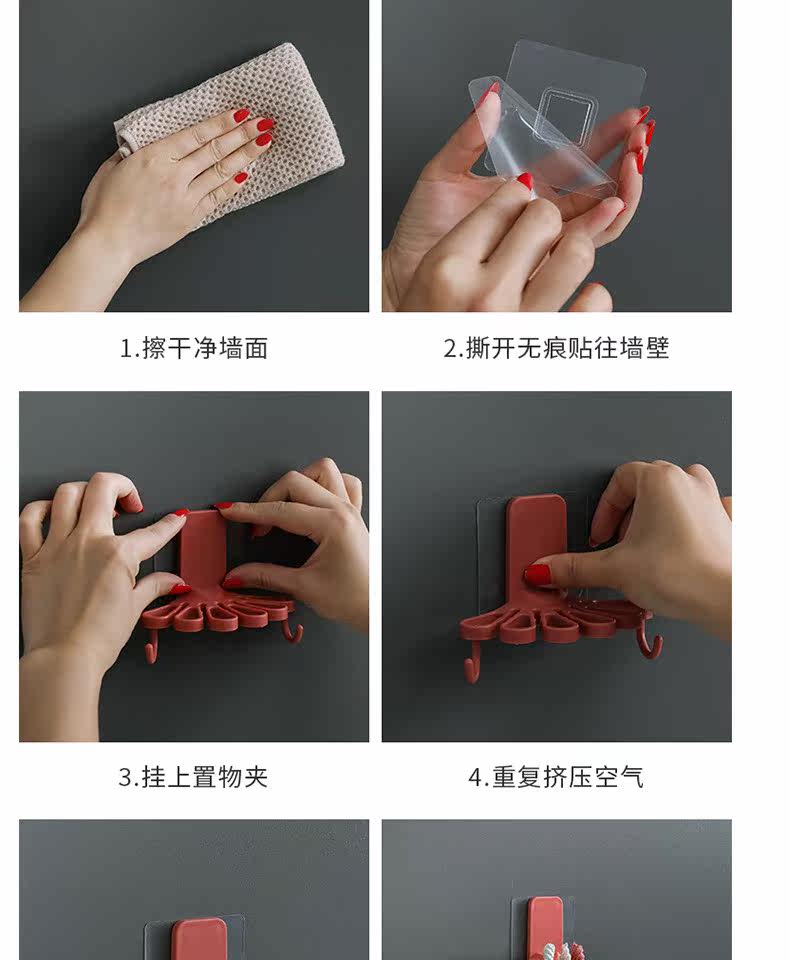 1.擦干净墙面

2.撕开无痕贴往墙壁

3.挂上置物夹

4.重复挤压空气