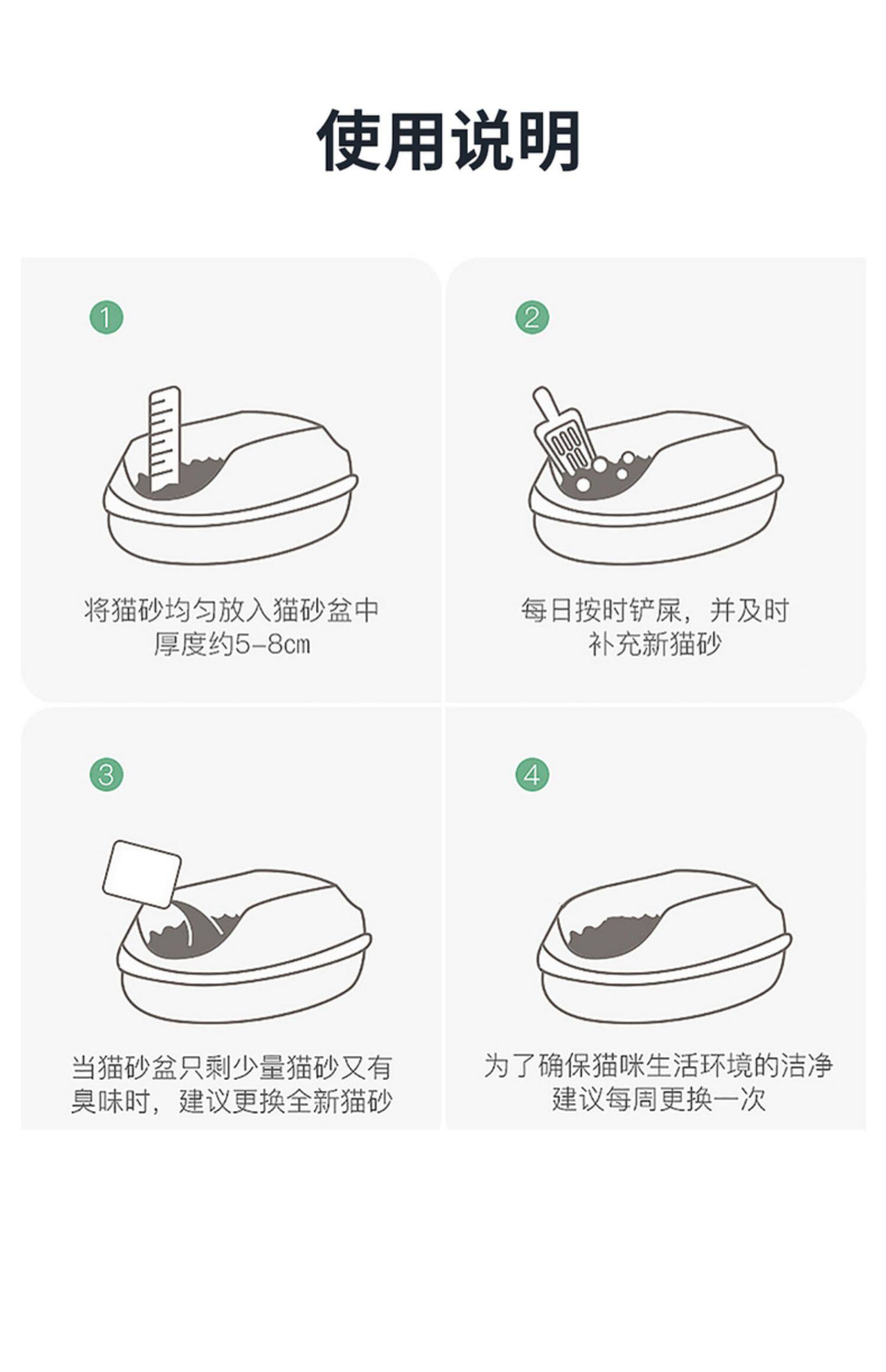 使用说明

1

将猫砂均匀放入猫砂盆中
厚度约5-8cm

2

每日按时铲屎，并及时
补充新猫砂

3

当猫砂盆只剩少量猫砂又有
臭味时，建议更换全新猫砂

4

为了确保猫咪生活环境的洁净
建议每周更换一次