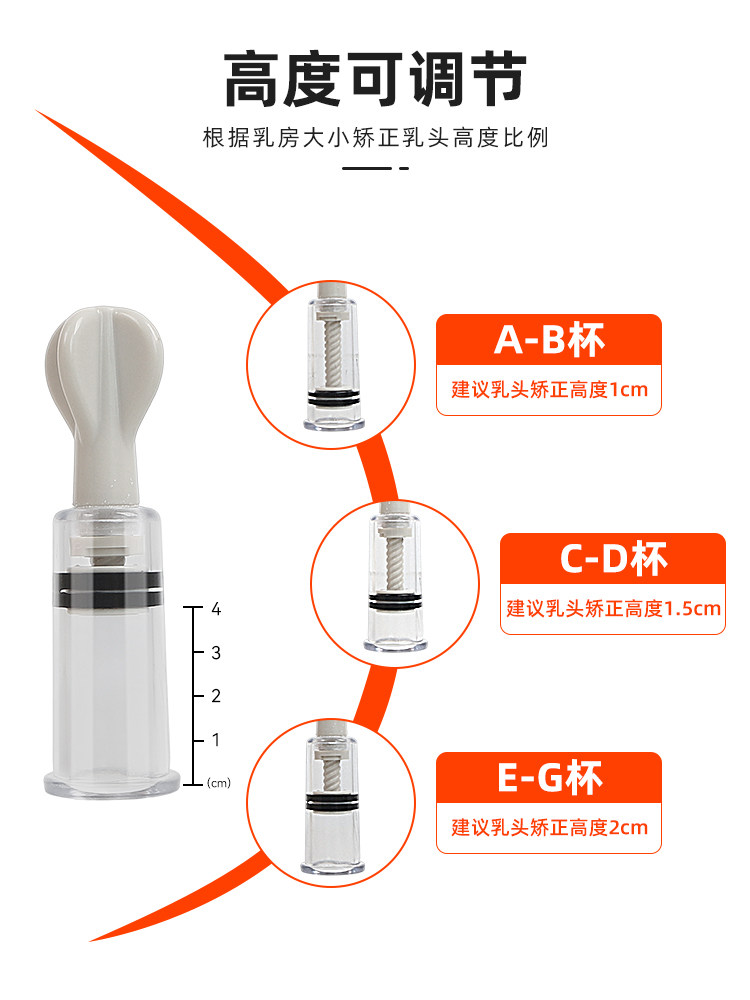 高度可调节

根据乳房大小矫正乳头高度比例

4
3
2
1
(cm)

A-B杯
建议乳头矫正高度1cm

C-D杯
建议乳头矫正高度1.5cm

E-G杯
建议乳头矫正高度2cm