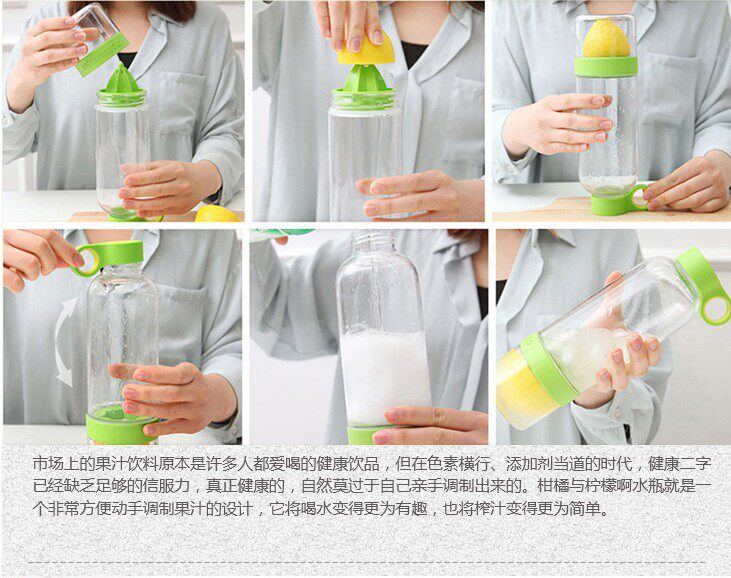 市场上的果汁饮料原本是许多人都爱喝的健康饮品，但在色素横行、添加剂当道的时代，健康二字已经缺乏足够的信服力，真正健康的，自然莫过于自己亲手调制出来的。柑橘与柠檬啊水瓶就是一个非常方便动手调制果汁的设计，它将喝水变得更为有趣，也将榨汁变得更为简单。