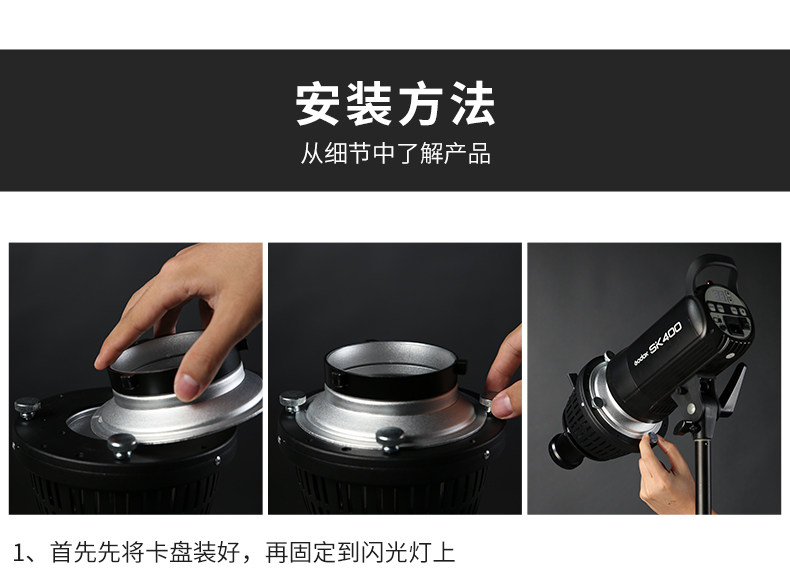 安装方法

从细节中了解产品

Godox SK400

1、首先先将卡盘装好，再固定到闪光灯上