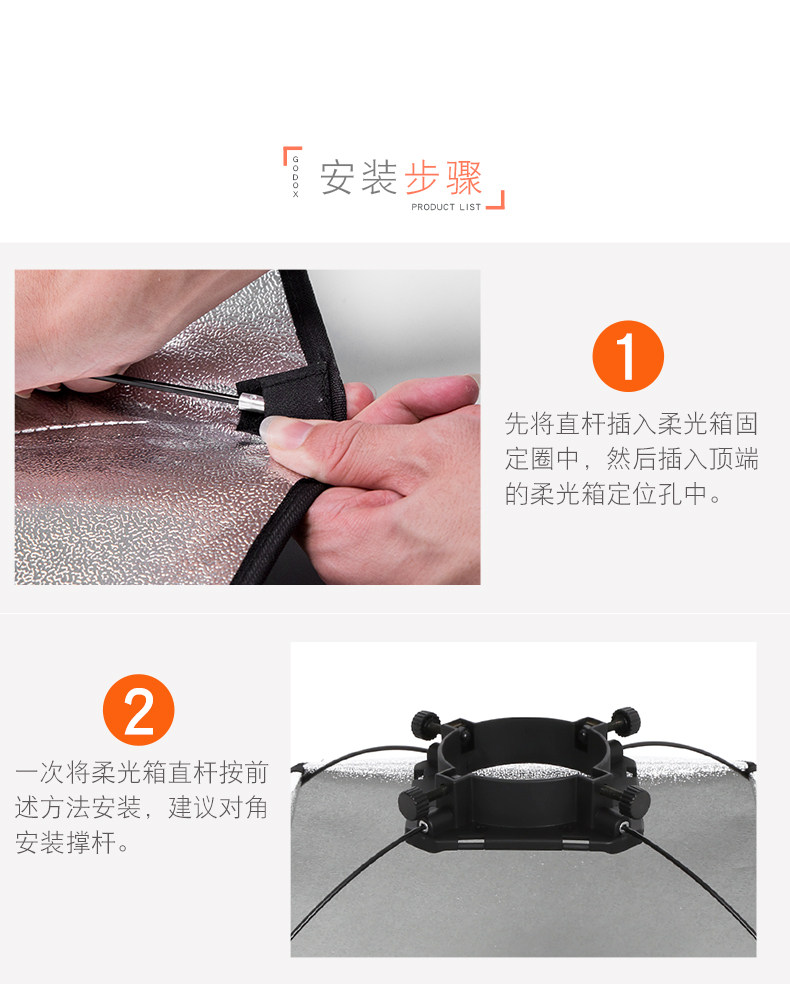 GODOX 安装步骤 PRODUCT LIST

1

先将直杆插入柔光箱固定圈中，然后插入顶端的柔光箱定位孔中。

2

一次将柔光箱直杆按前述方法安装，建议对角安装撑杆。