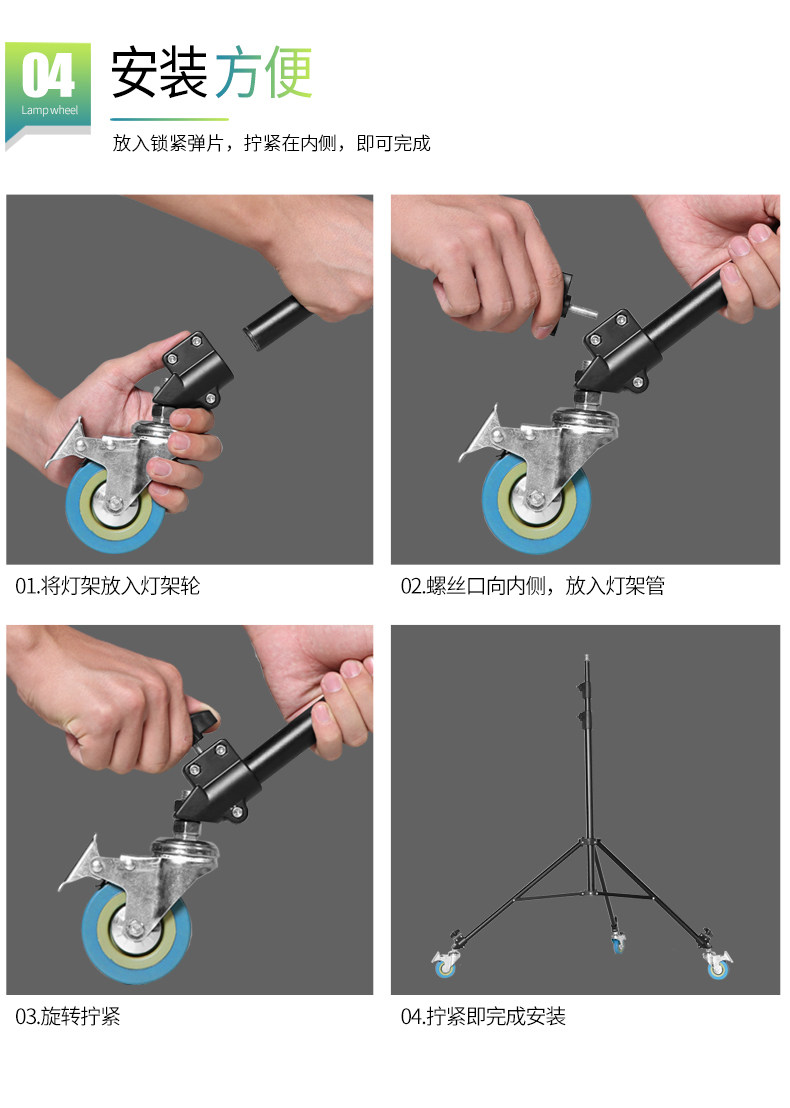 04
Lamp wheel

安装方便

放入锁紧弹片，拧紧在内侧，即可完成

01.将灯架放入灯架轮

02.螺丝口向内侧，放入灯架管

03.旋转拧紧

04.拧紧即完成安装