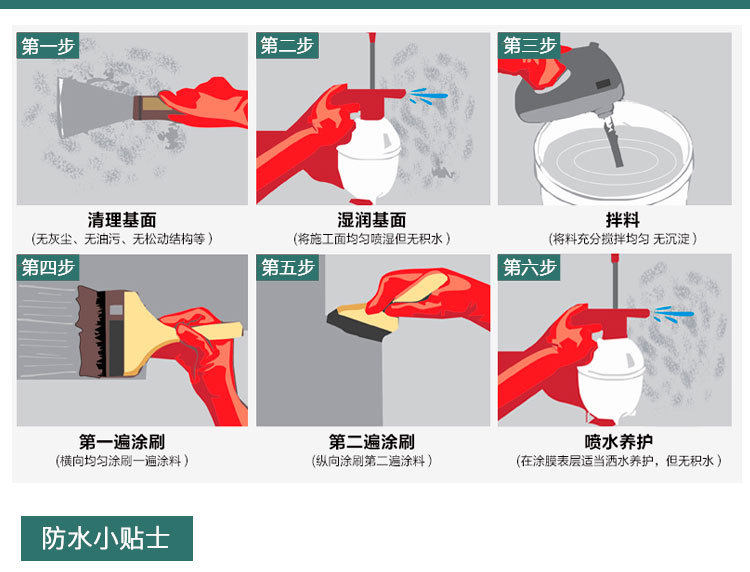 第一步

清理基面
（无灰尘、无油污、无松动结构等）

第二步

湿润基面
（将施工面均匀喷湿但无积水）

第三步

拌料
（将料充分搅拌均匀 无沉淀）

第四步

第一遍涂刷
（横向均匀涂刷一遍涂料）

第五步

第二遍涂刷
（纵向涂刷第二遍涂料）

第六步

喷水养护
（在涂膜表层适当洒水养护，但无积水）

防水小贴士