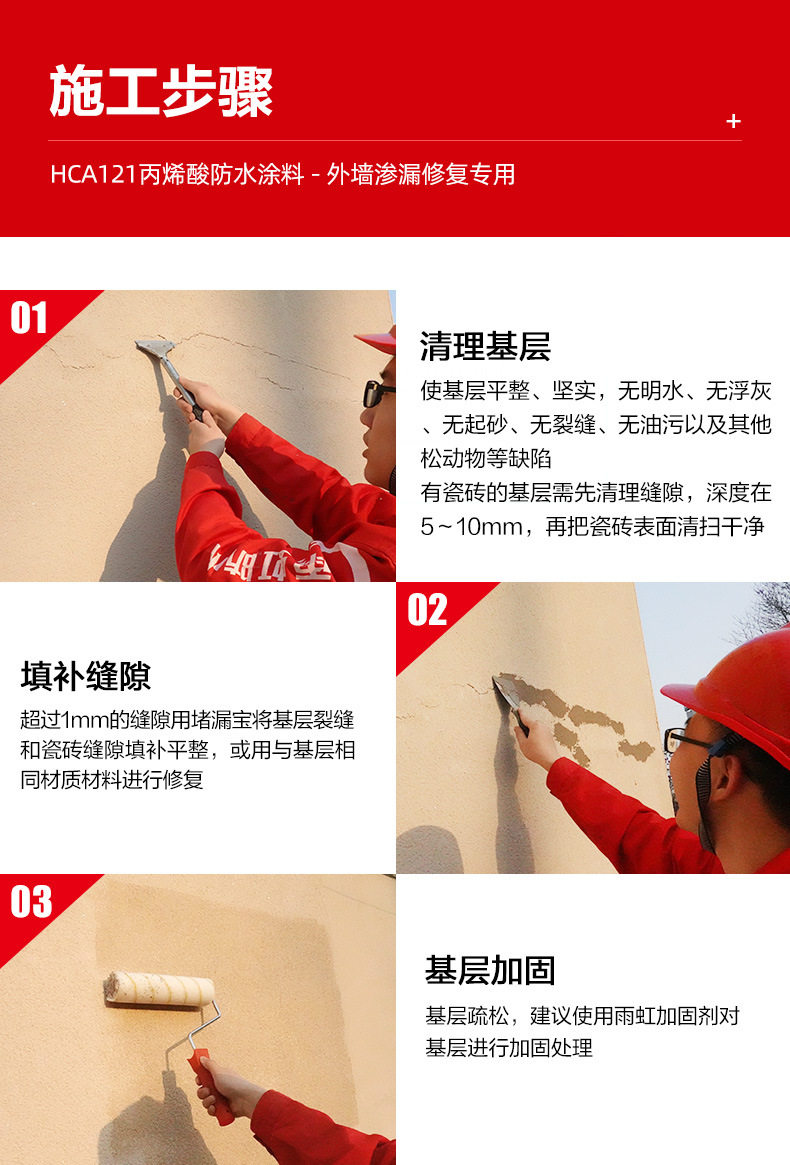 施工步骤
+
HCA121丙烯酸防水涂料 - 外墙渗漏修复专用

01
清理基层
使基层平整、坚实，无明水、无浮灰、无起砂、无裂缝、无油污以及其他松动物等缺陷
有瓷砖的基层需先清理缝隙，深度在5～10mm，再把瓷砖表面清扫干净

02
填补缝隙
超过1mm的缝隙用堵漏宝将基层裂缝和瓷砖缝隙填补平整，或用与基层相同材质材料进行修复

03
基层加固
基层疏松，建议使用雨虹加固剂对基层进行加固处理