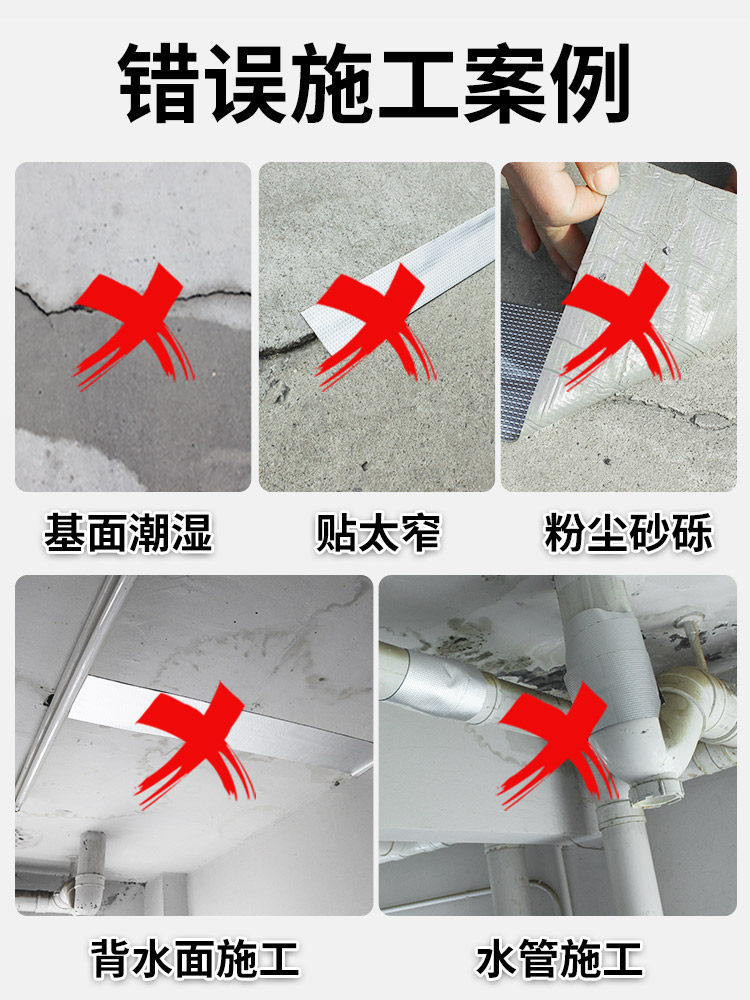 错误施工案例

基面潮湿

贴太窄

粉尘砂砾

背水面施工

水管施工