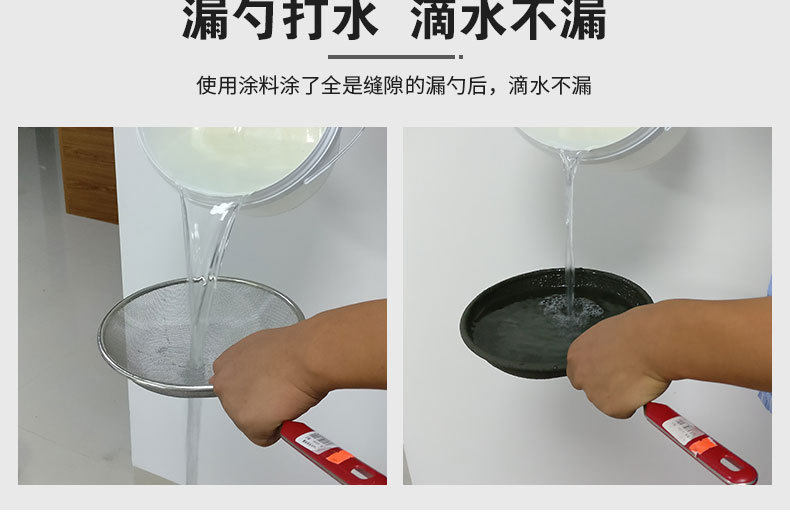 漏勺打水 滴水不漏

使用涂料涂了全是缝隙的漏勺后，滴水不漏